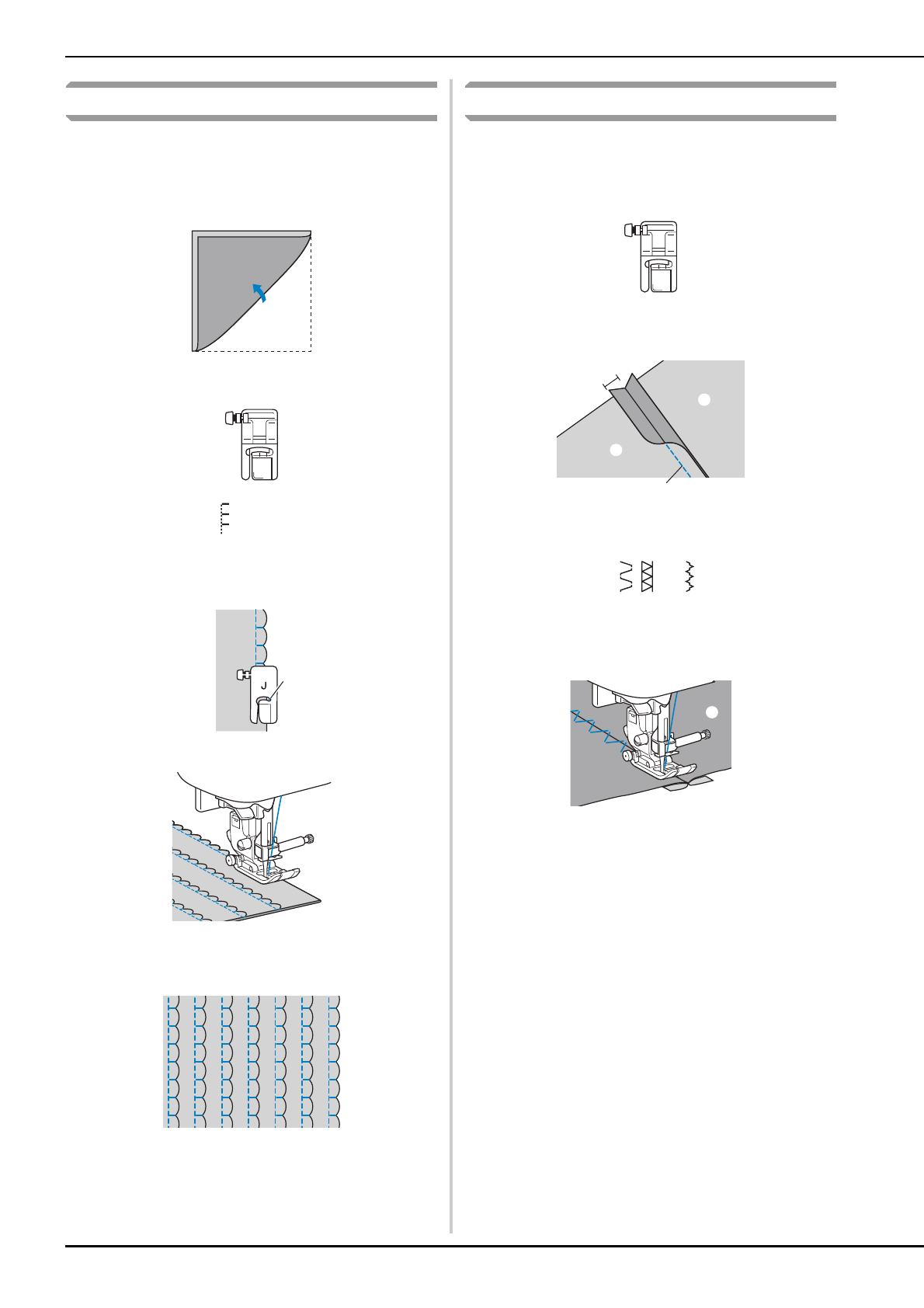 J