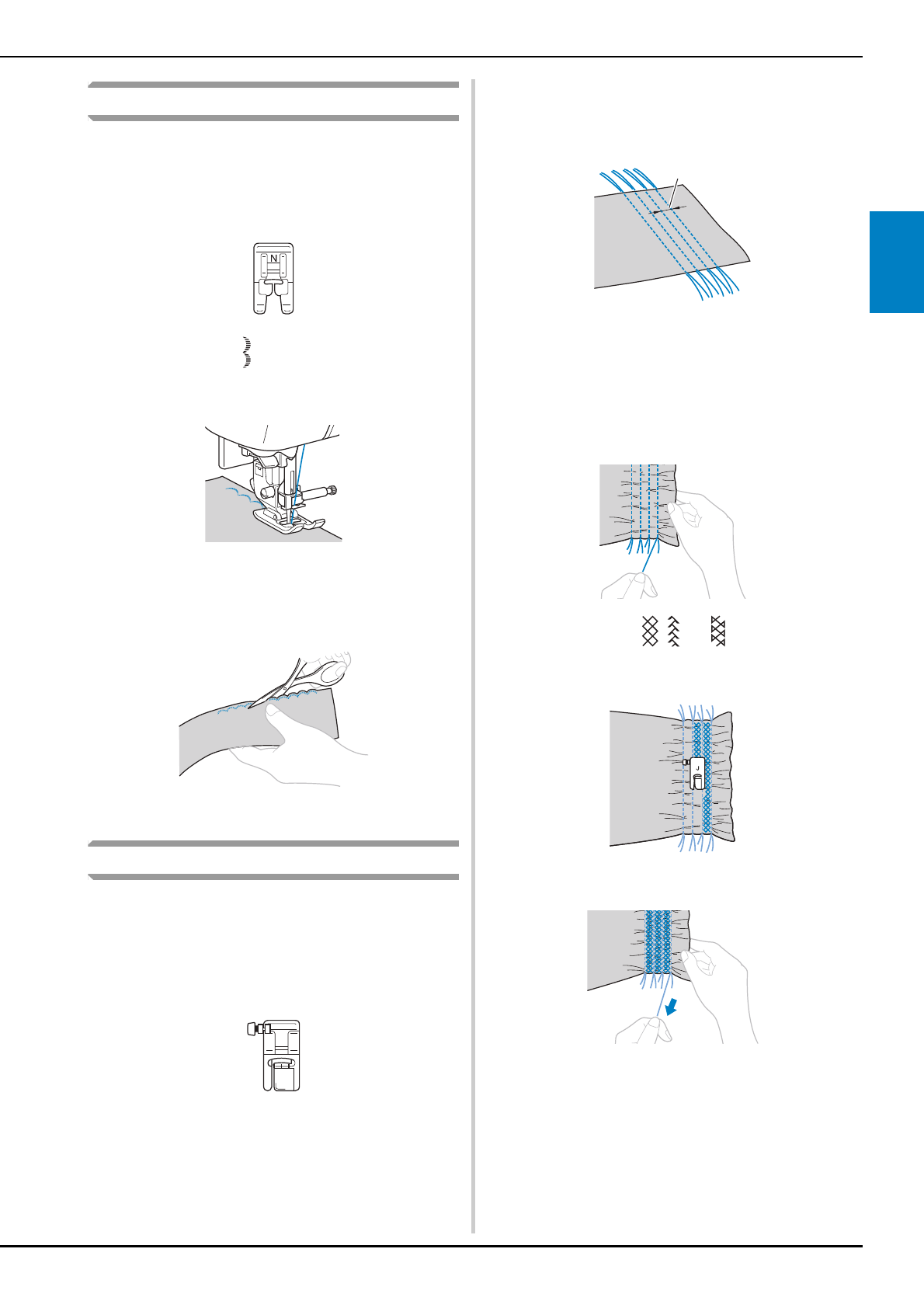 N

J