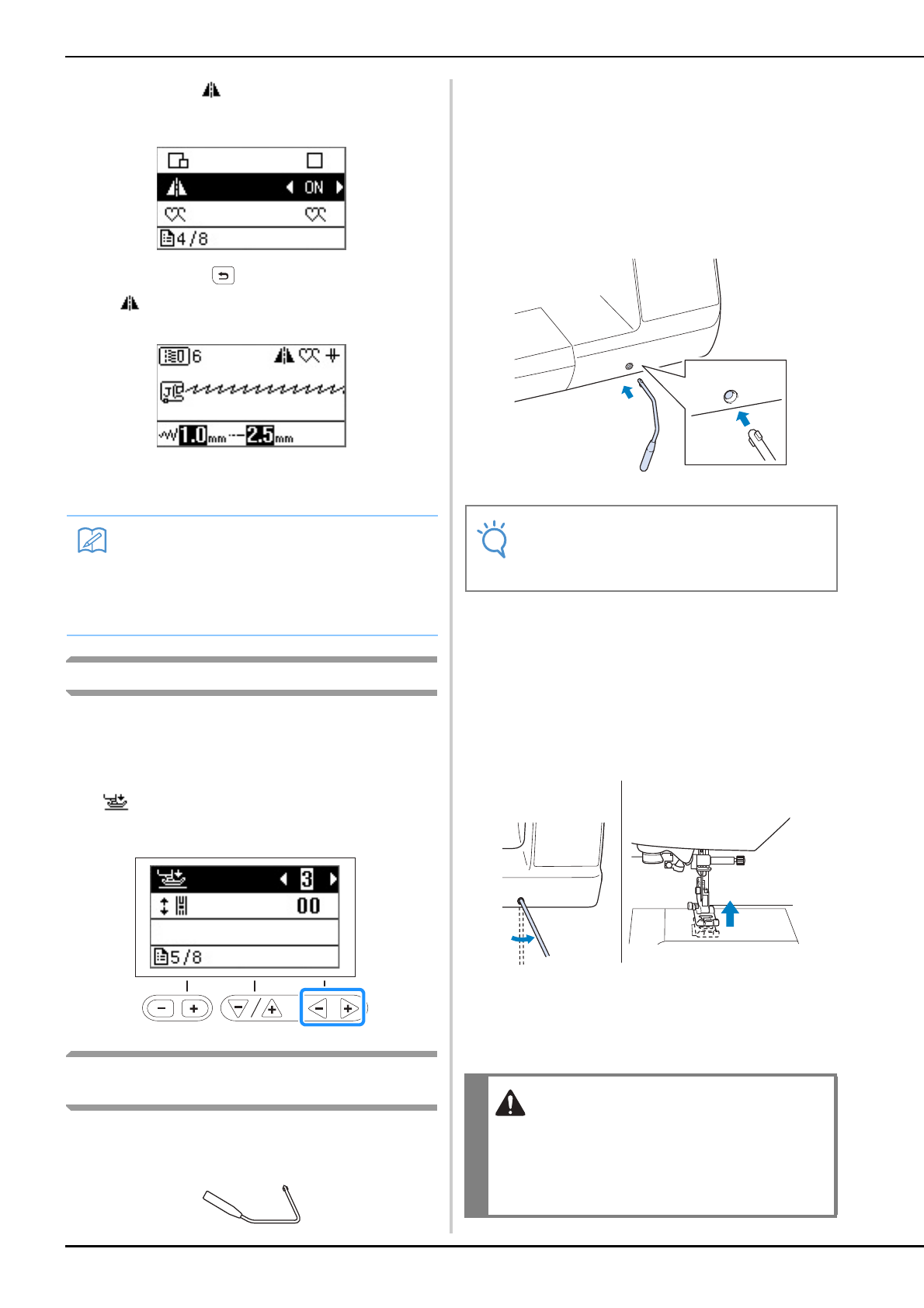 ON

4/8

6

1.0 mm 2.5 mm

3

00

5/8