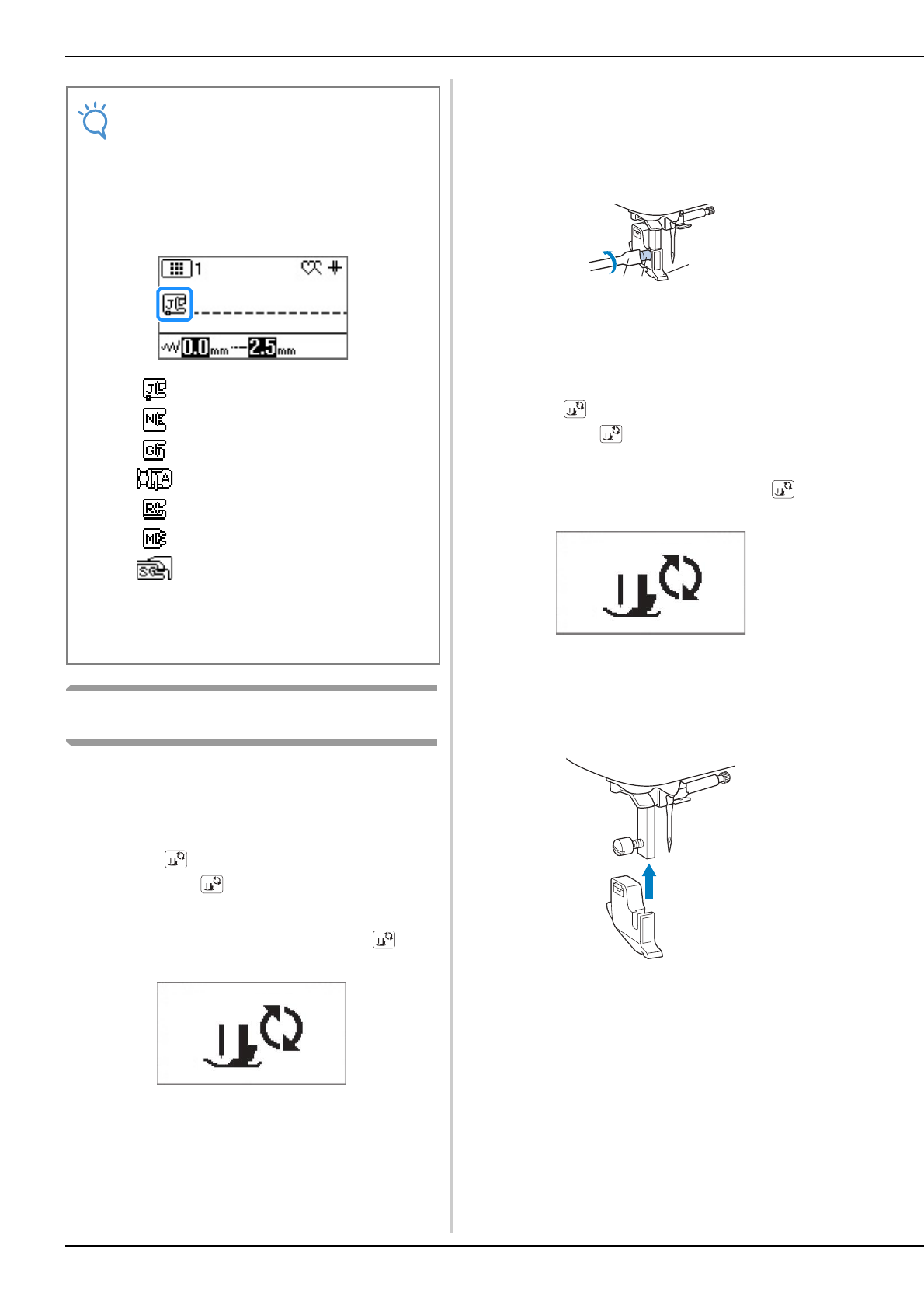 1

0.0 mm 2.5 mm