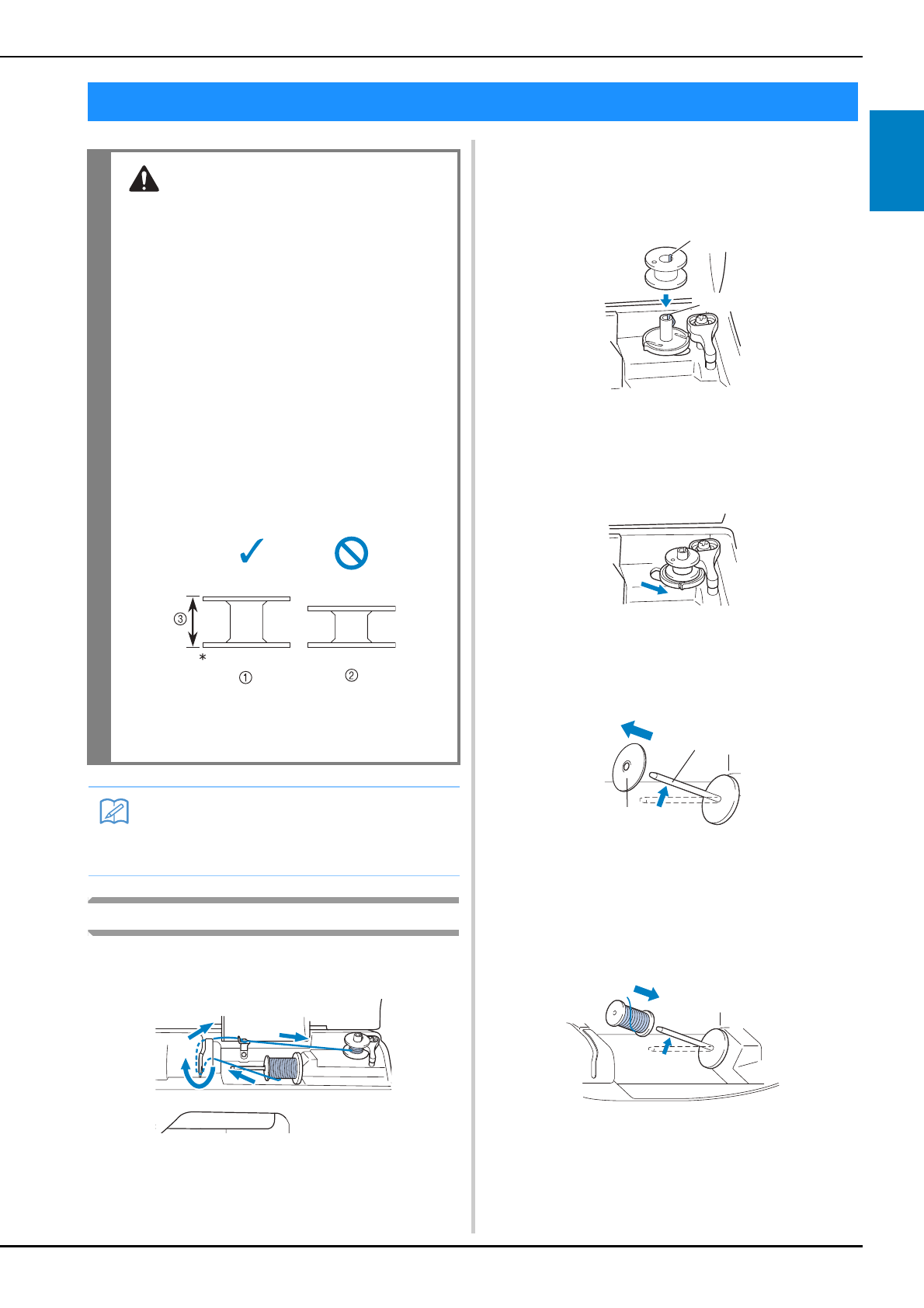 ③

*

①

②