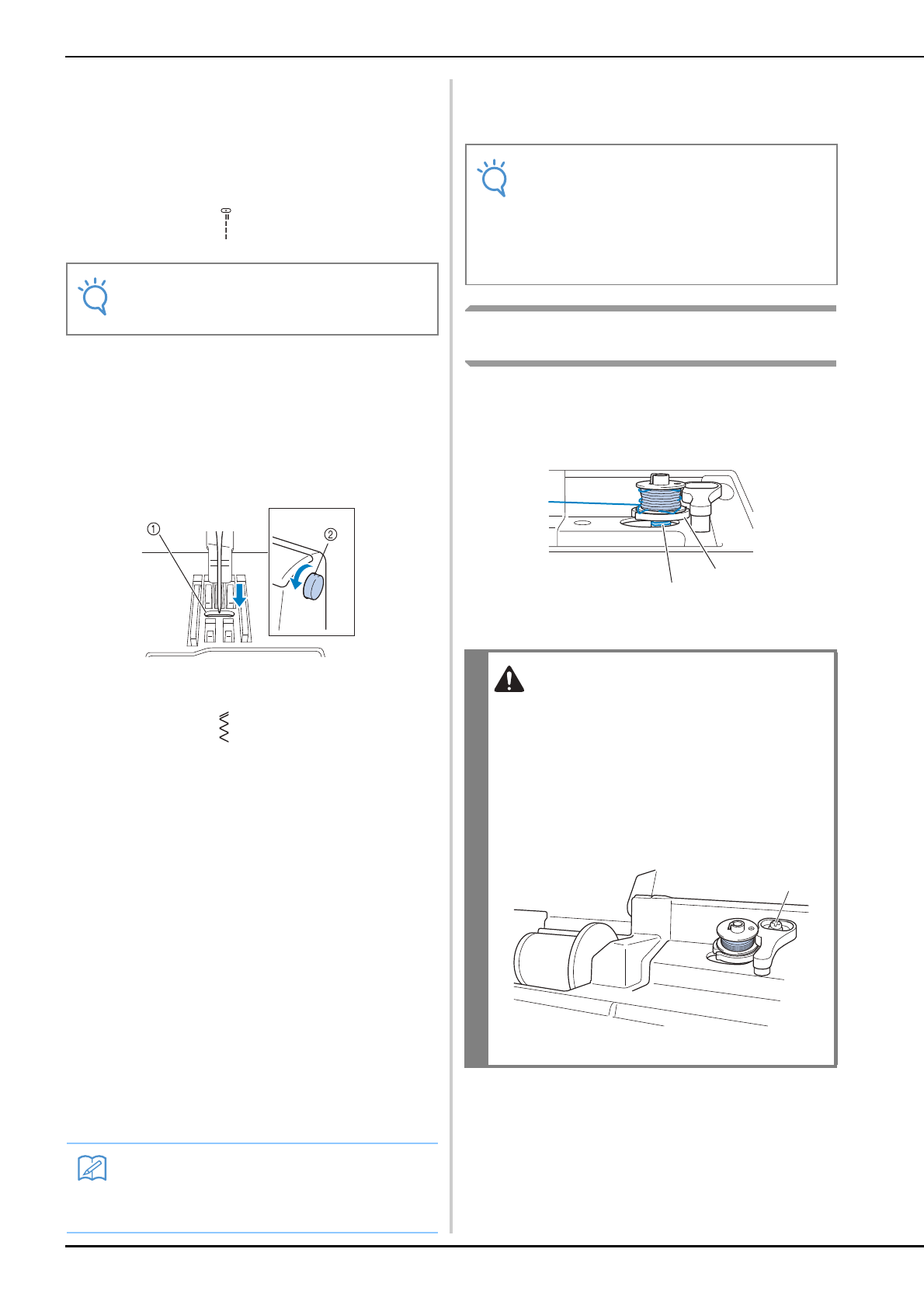 ①
②