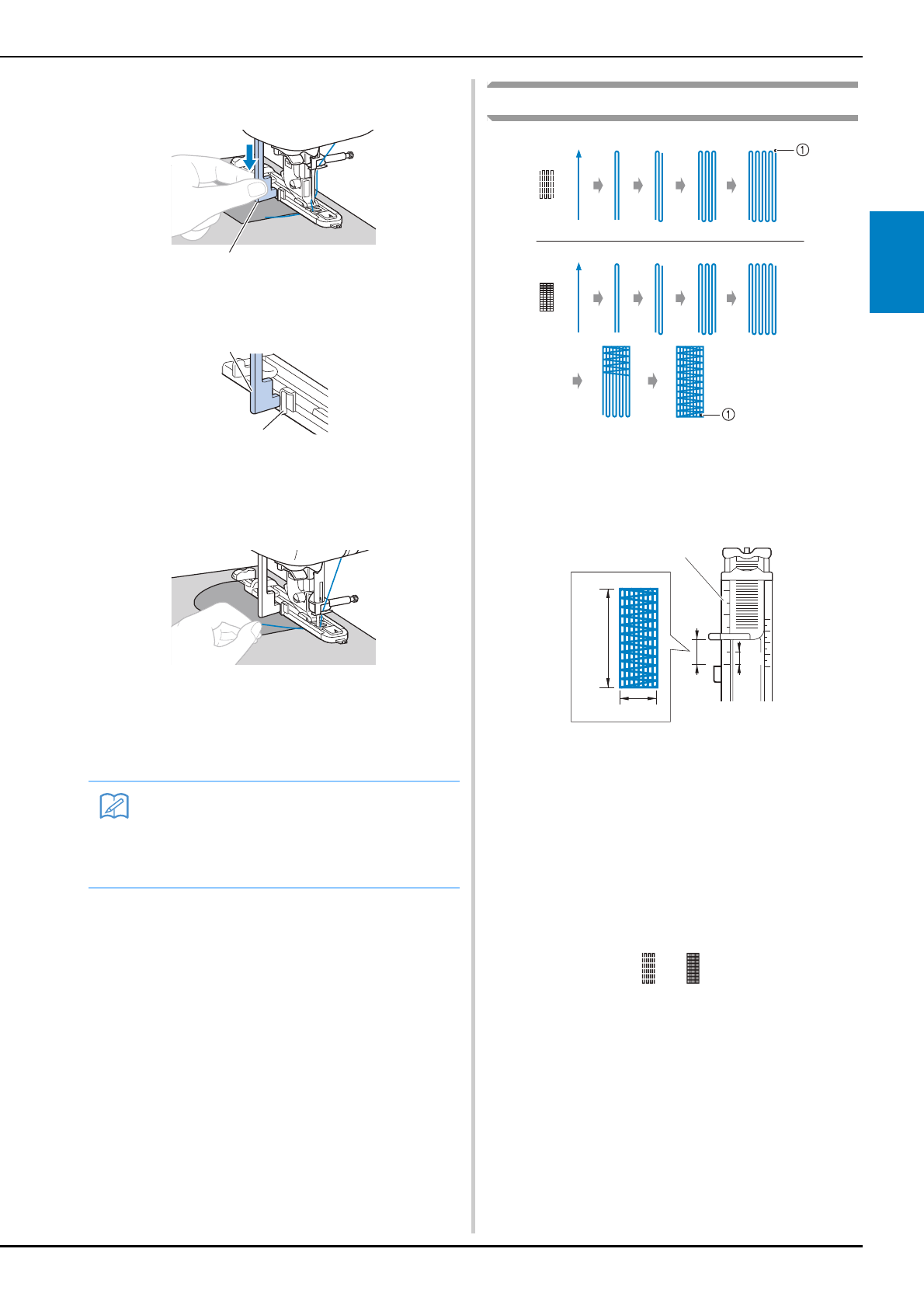 ①

①