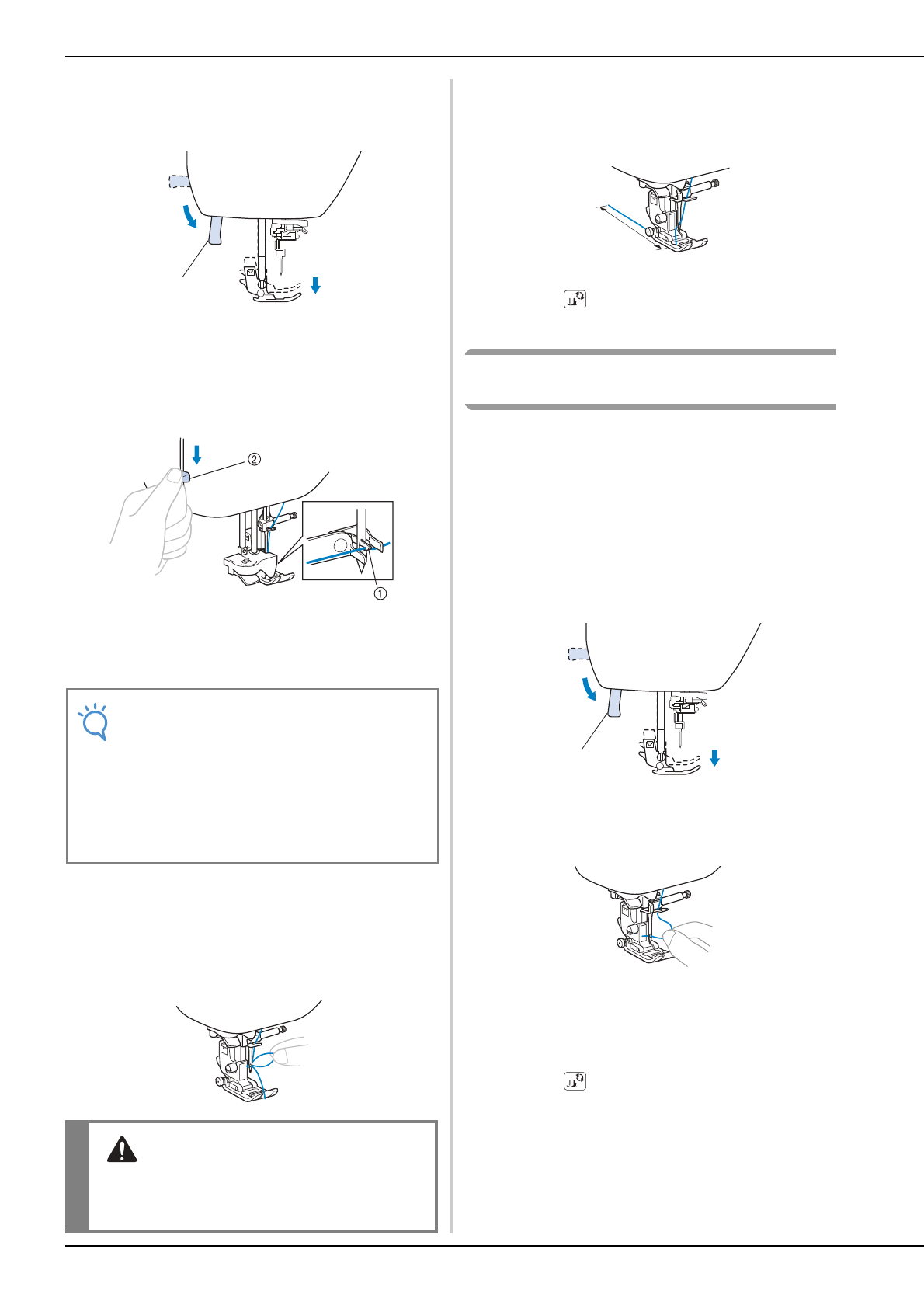 ②

①