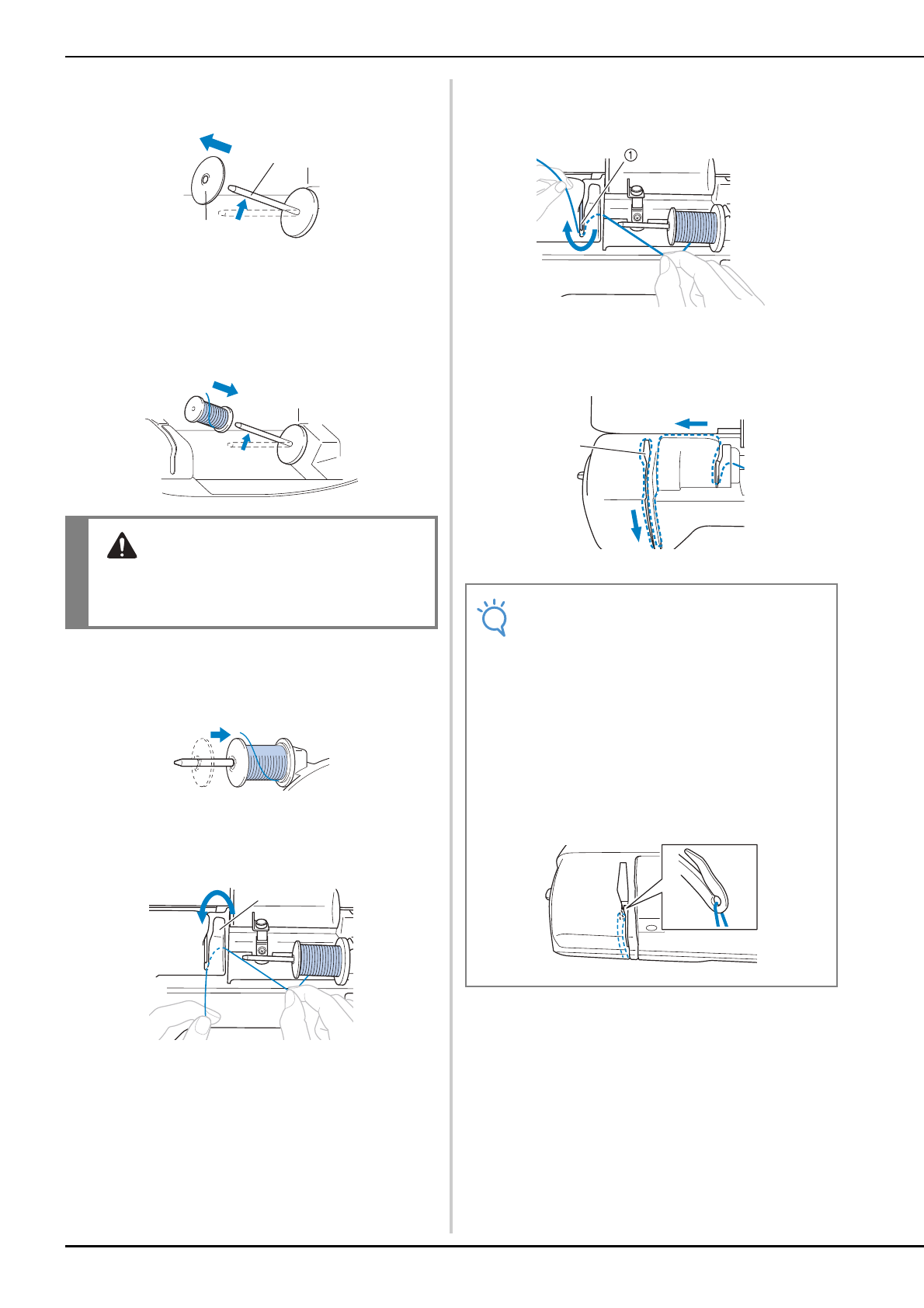 ①