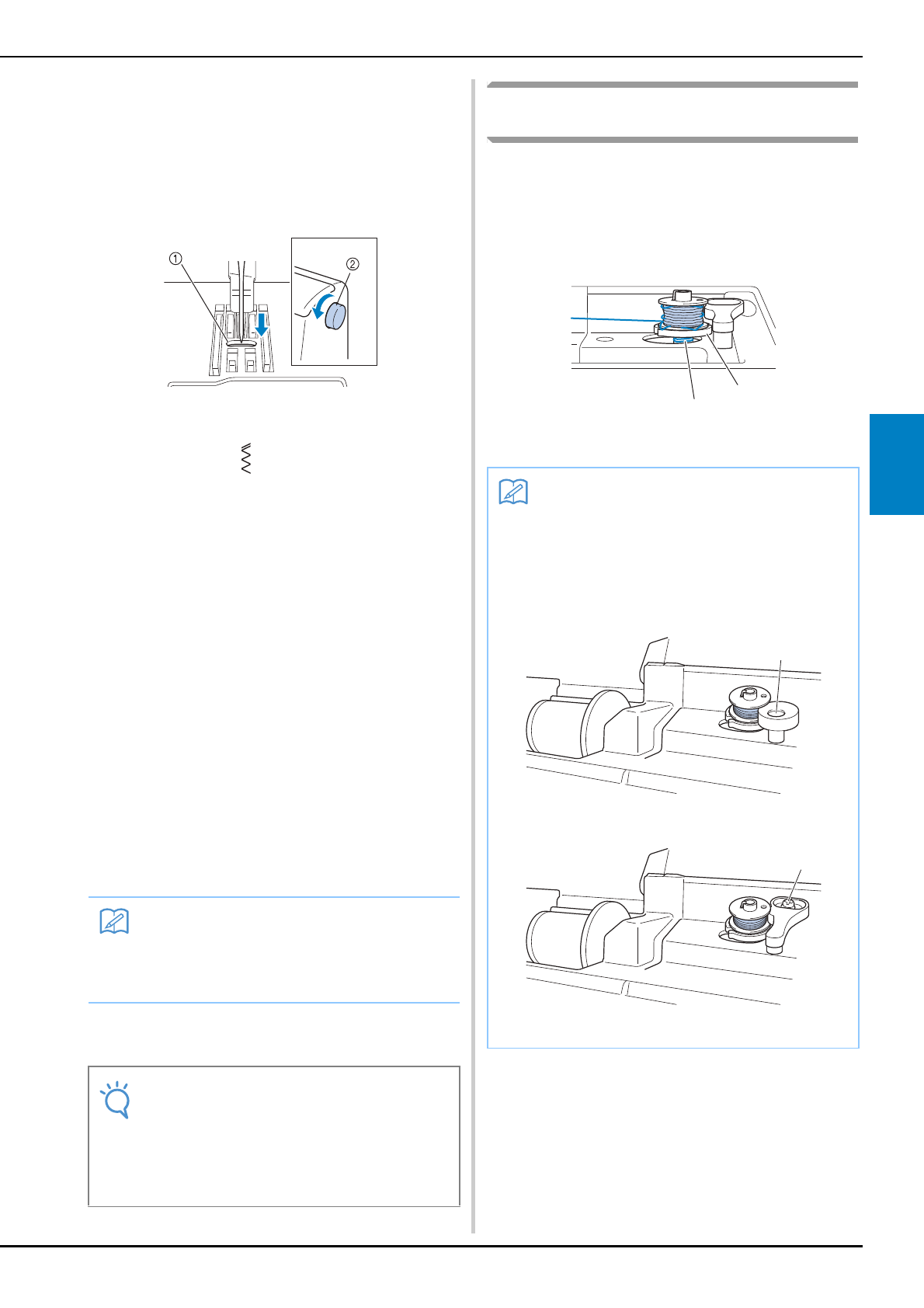 ①

②