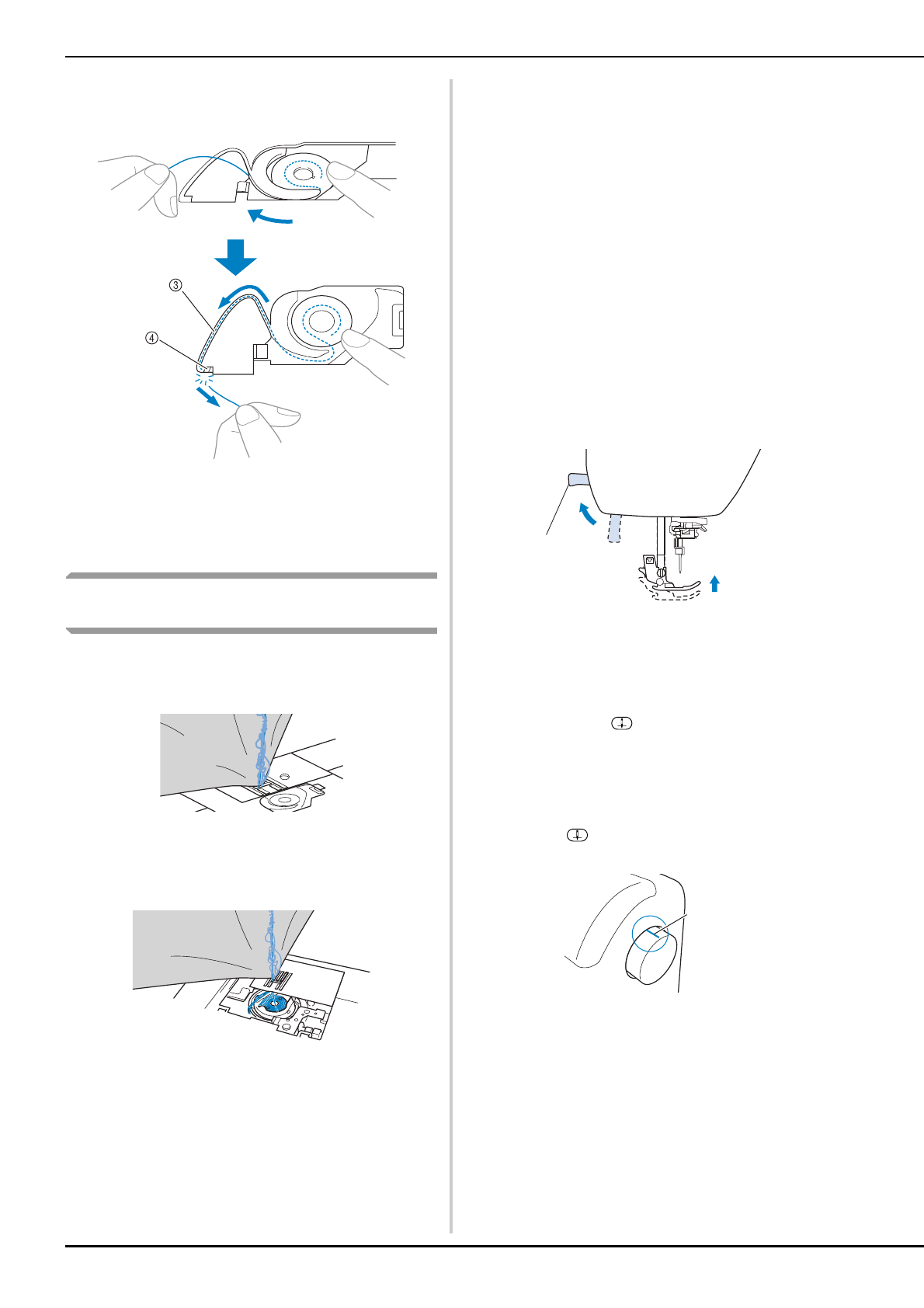 ③

④