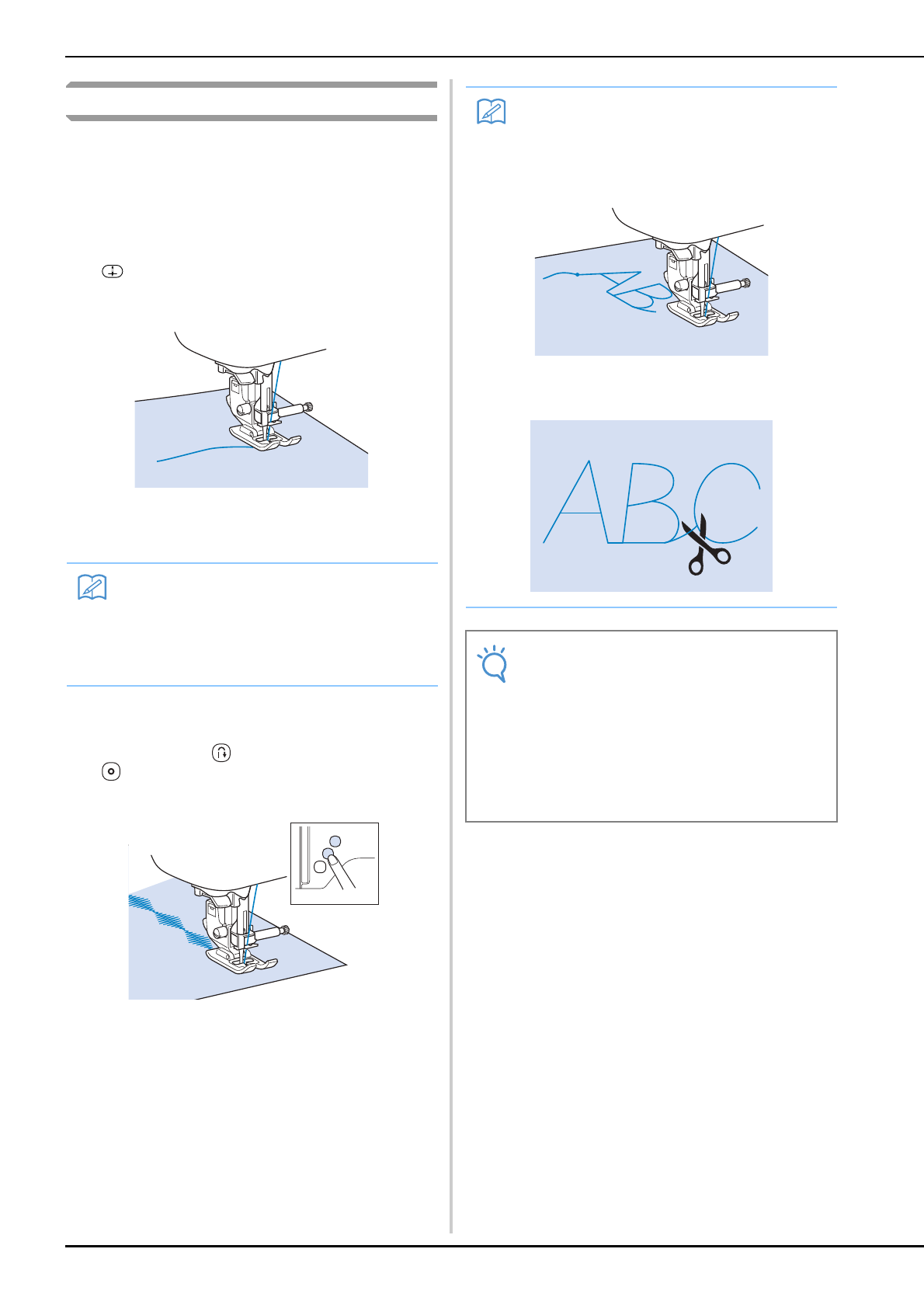 ABC