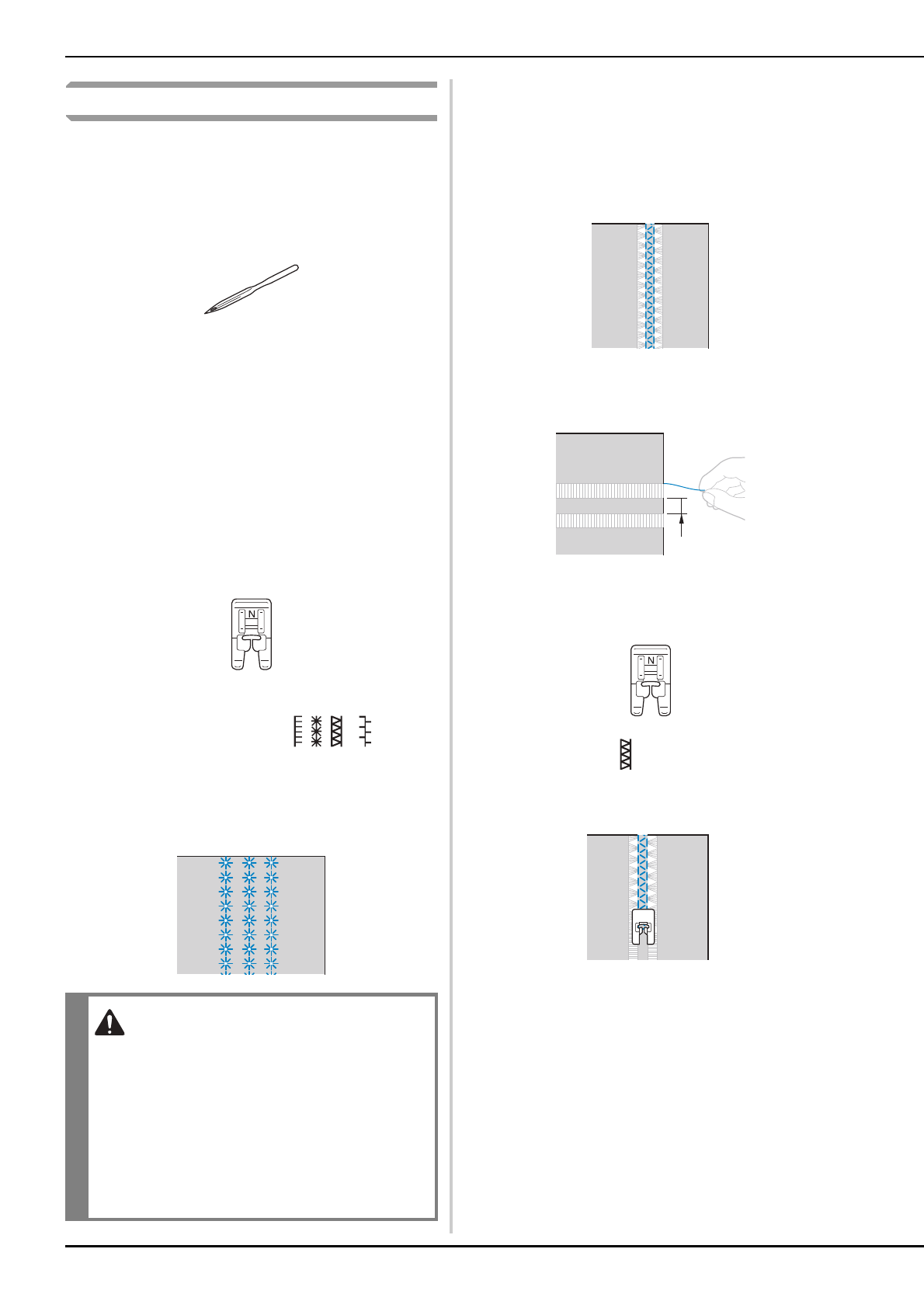 N

N