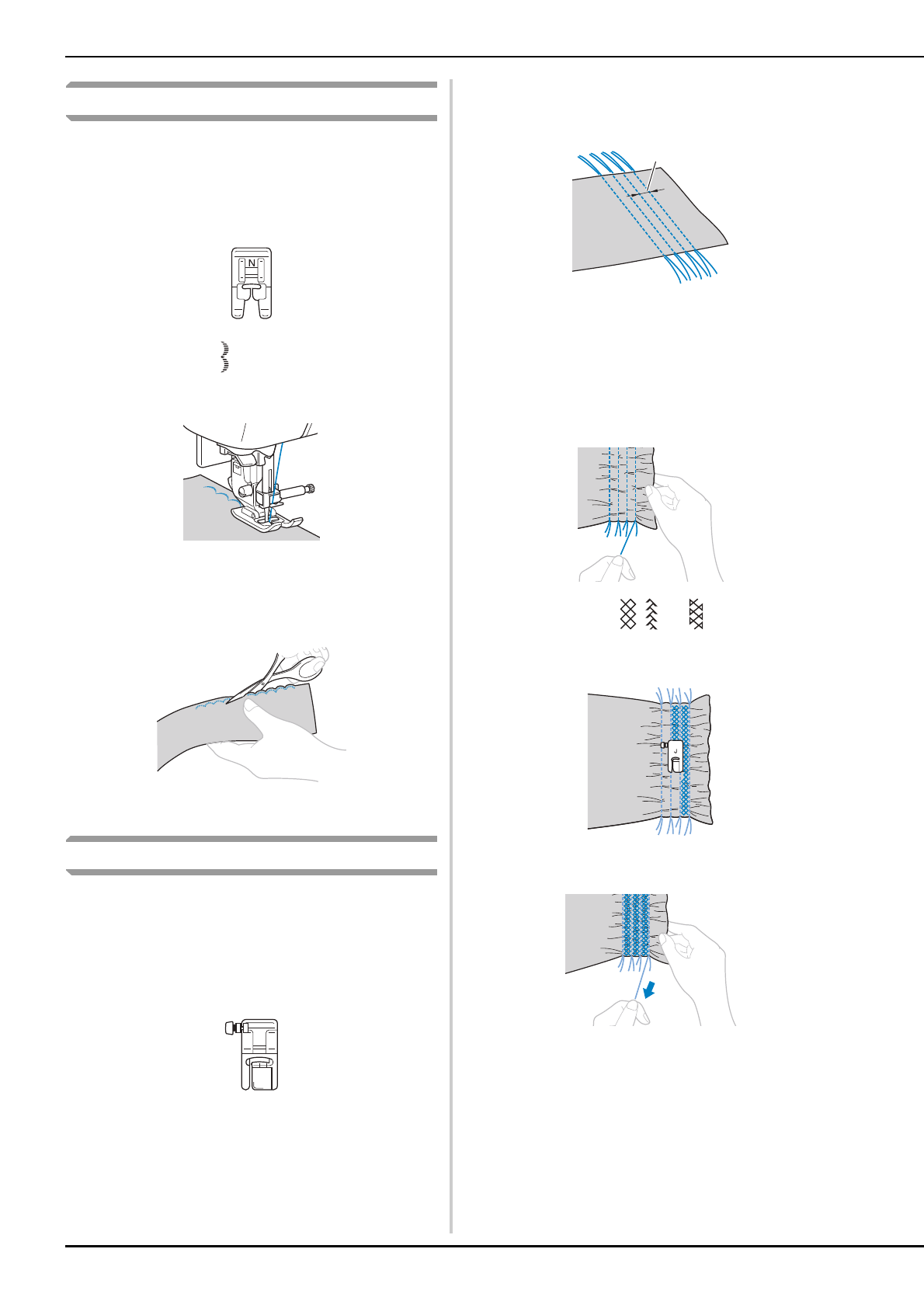 N

J