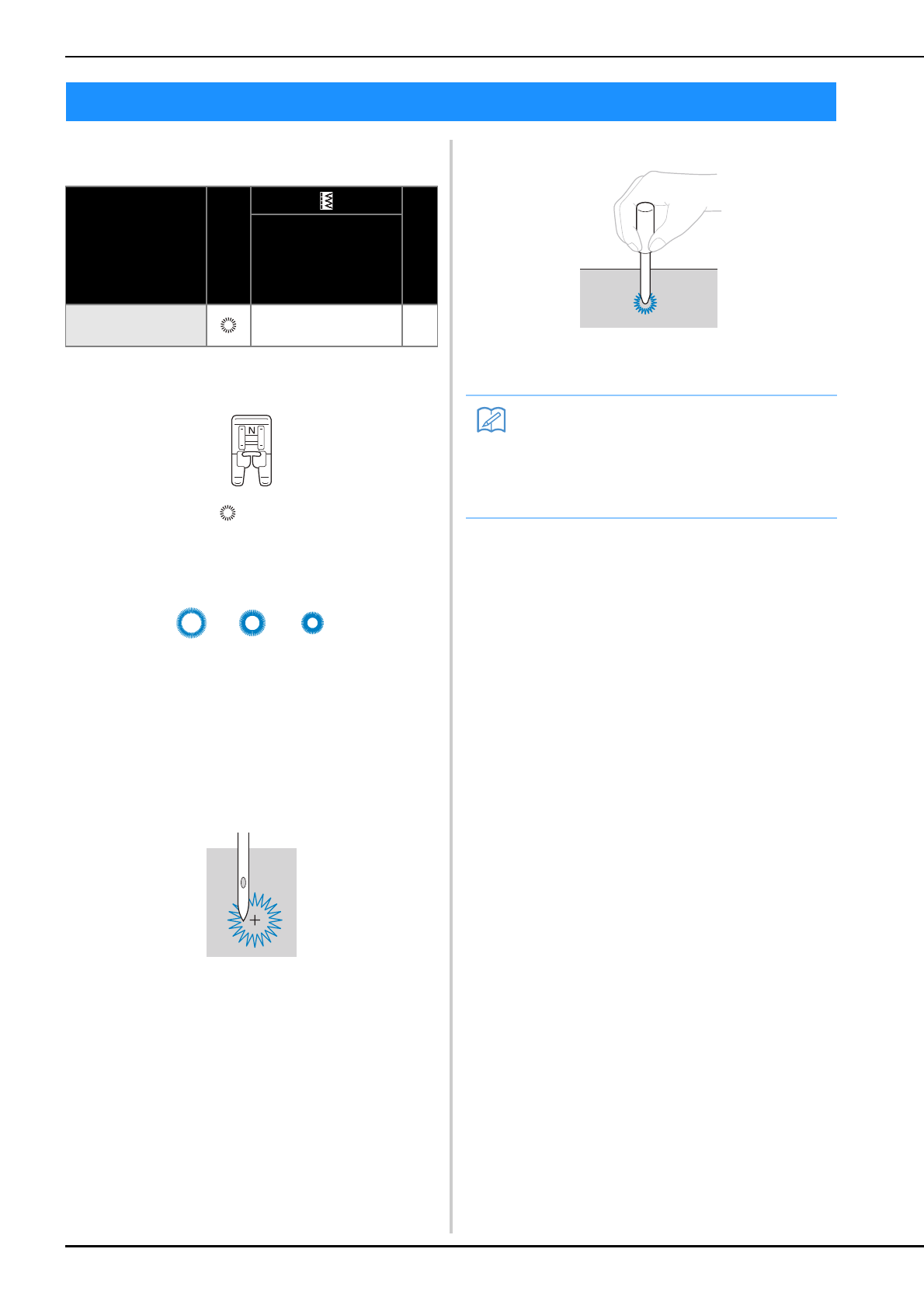 N