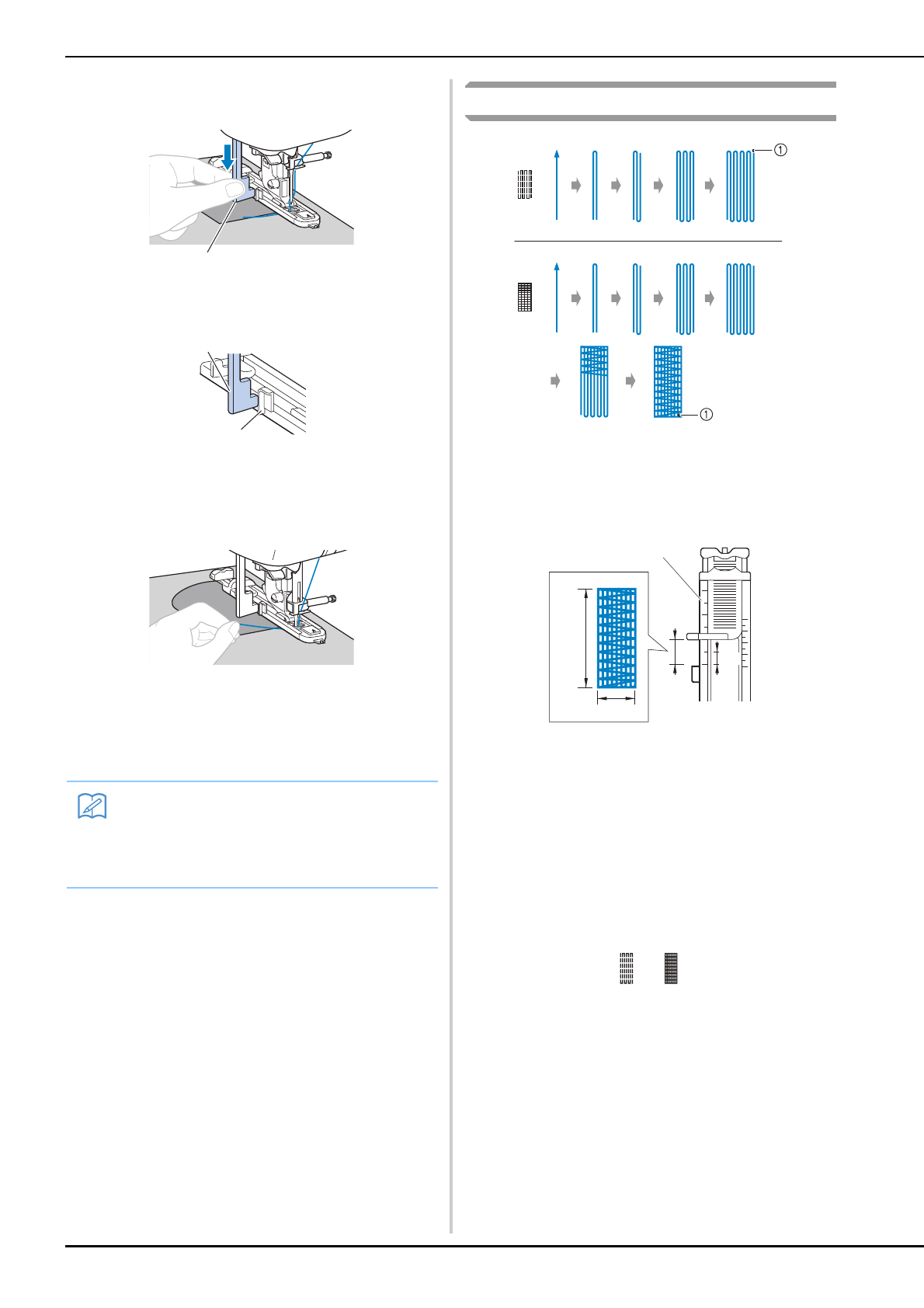 ①

①