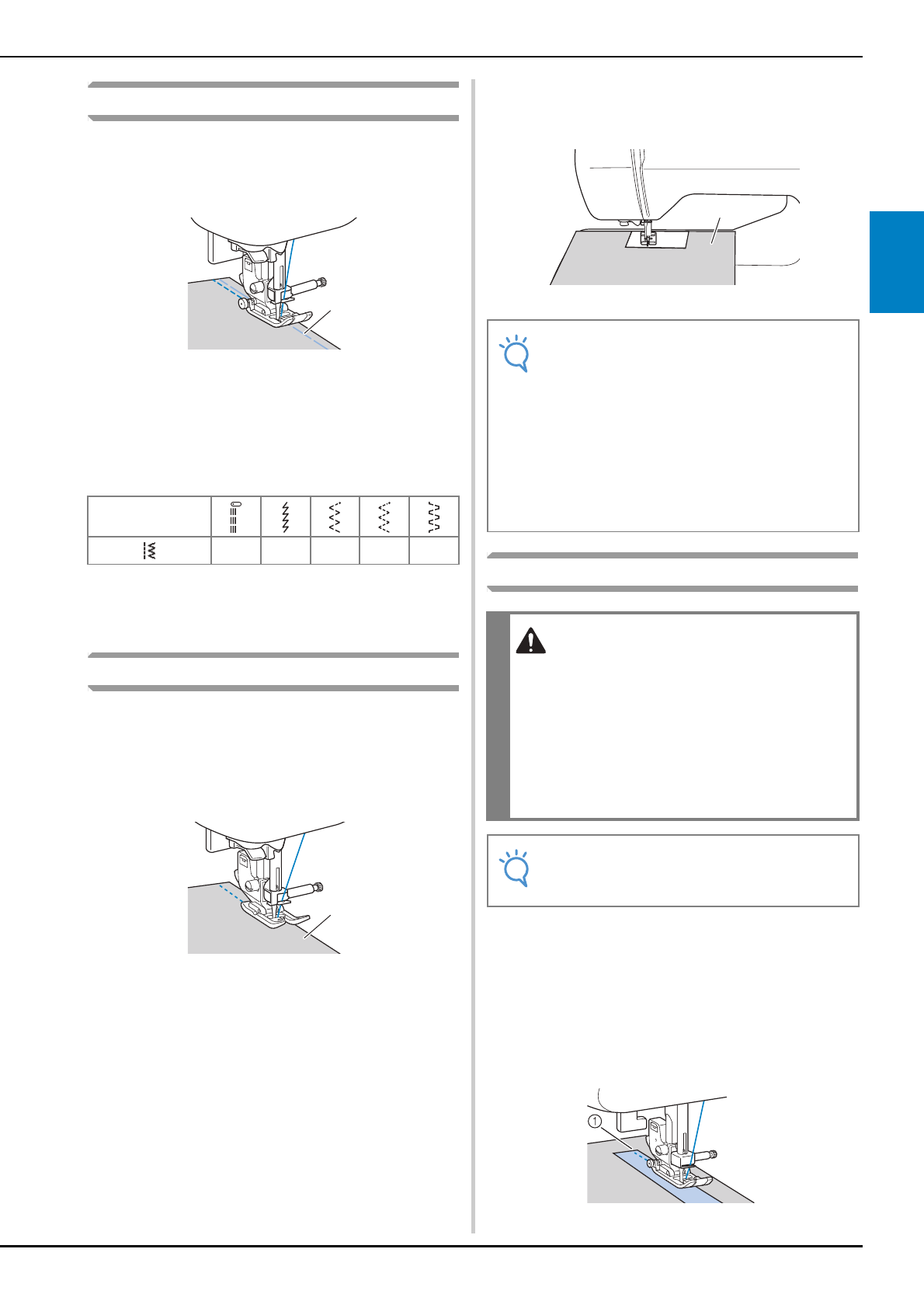 ①