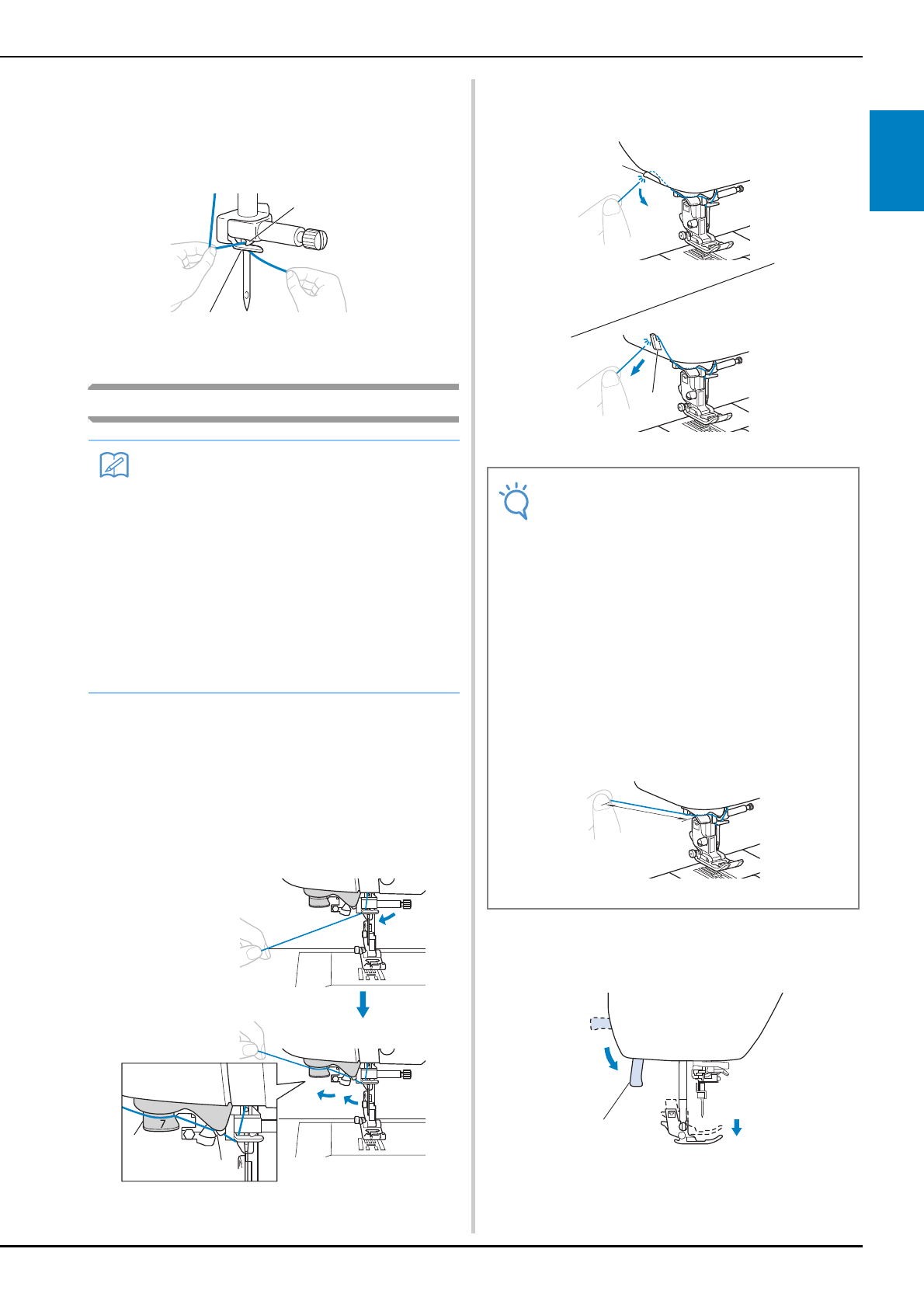 7