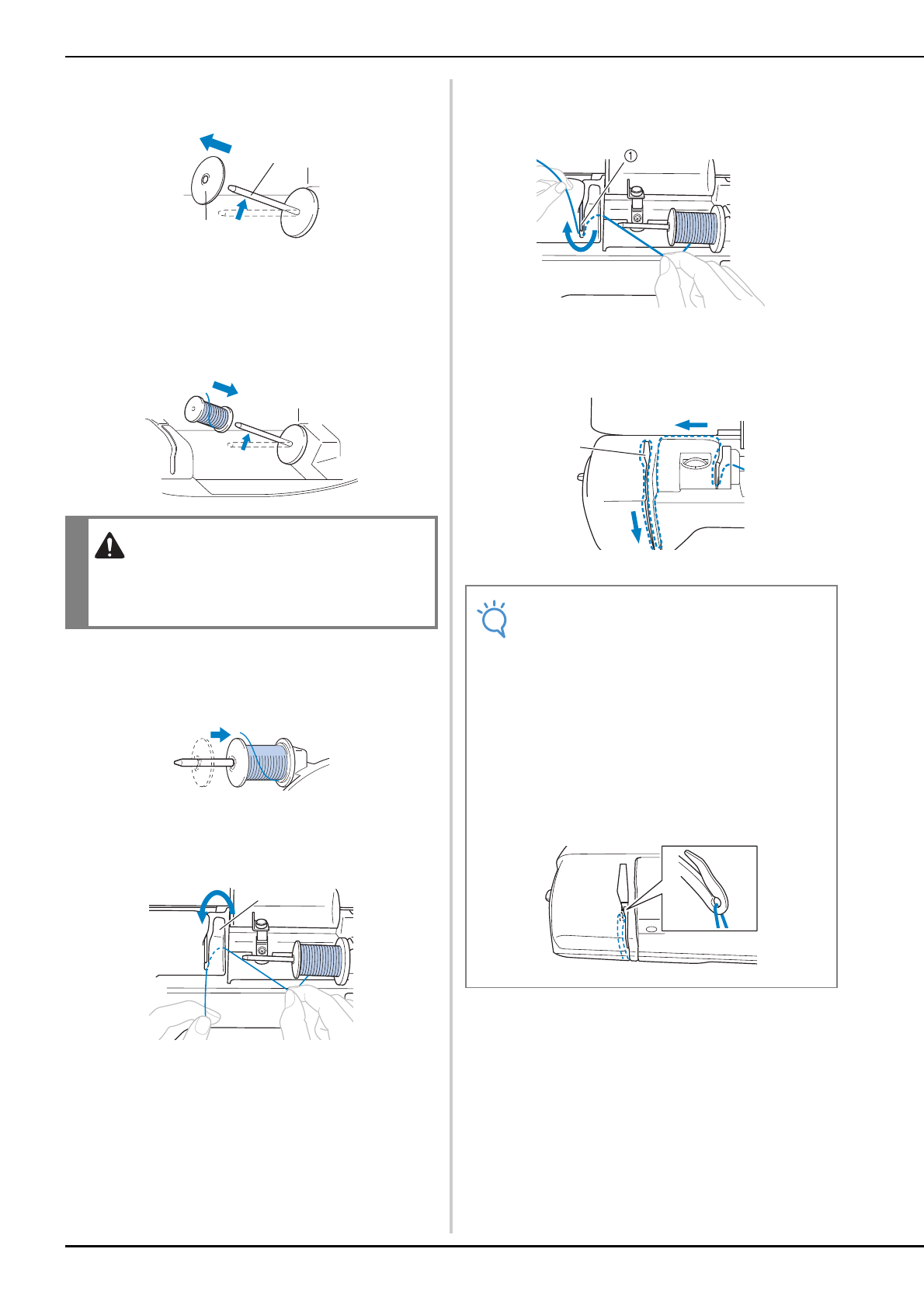 ①