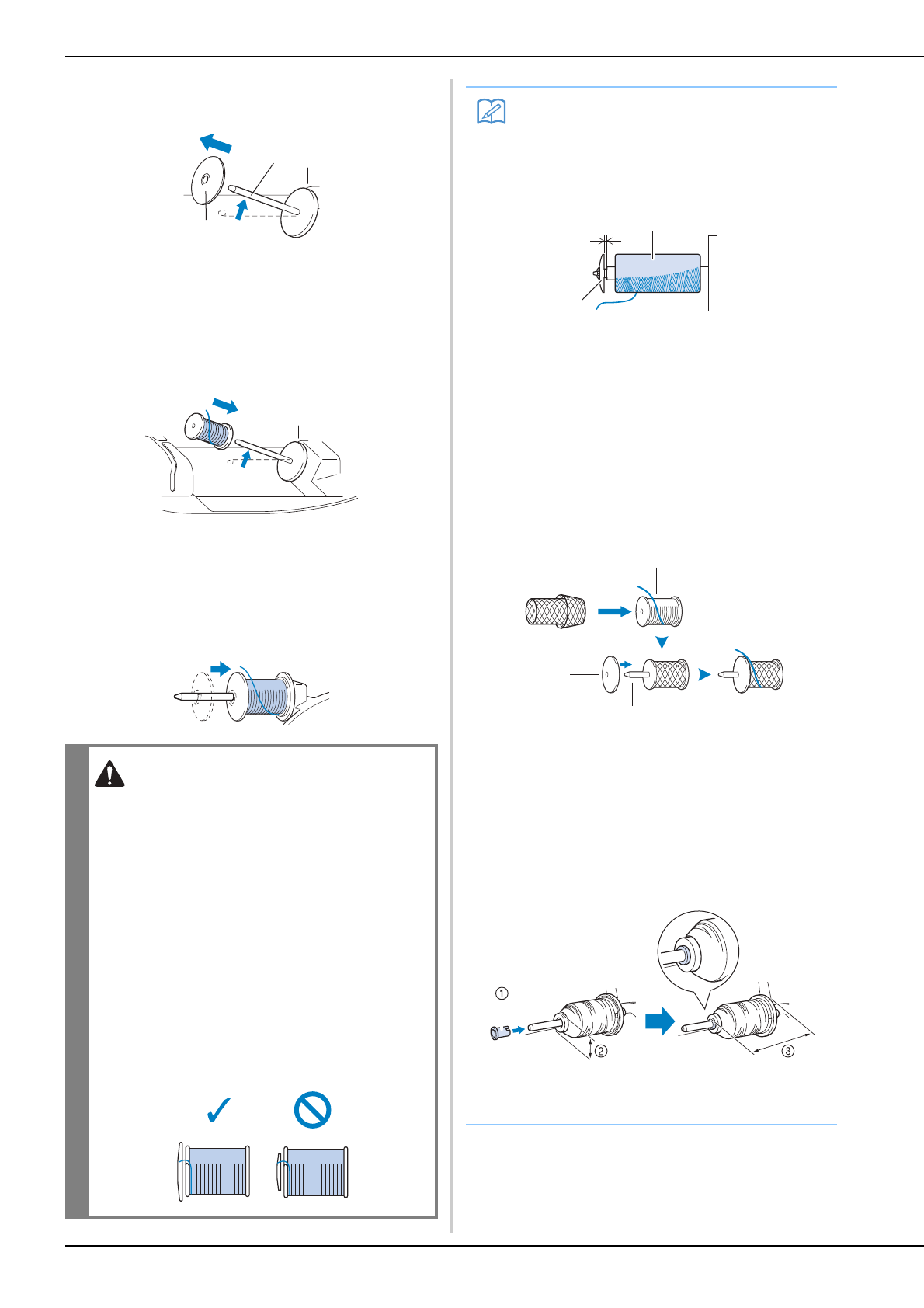 ①

②

③