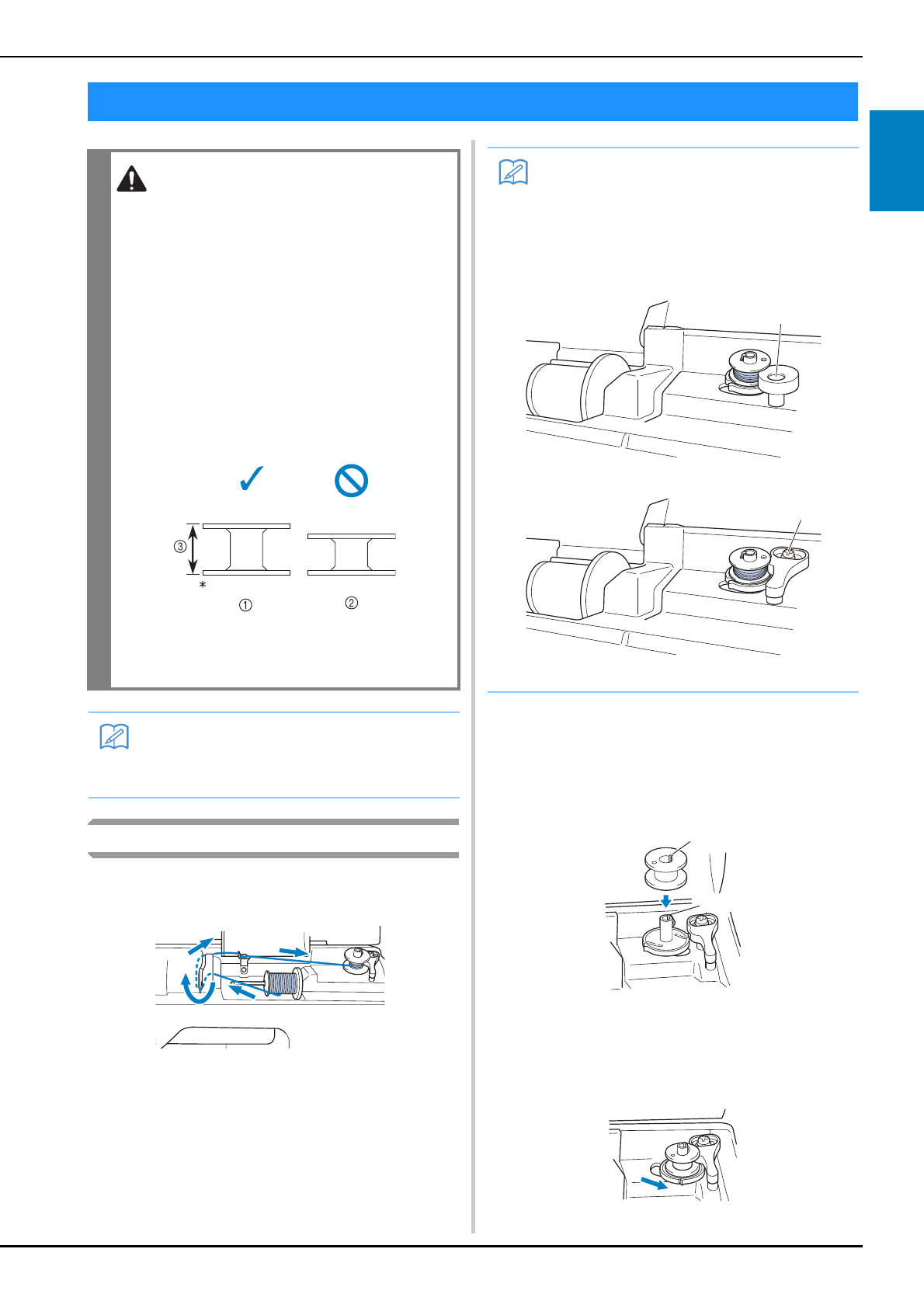 ③
*
①
②