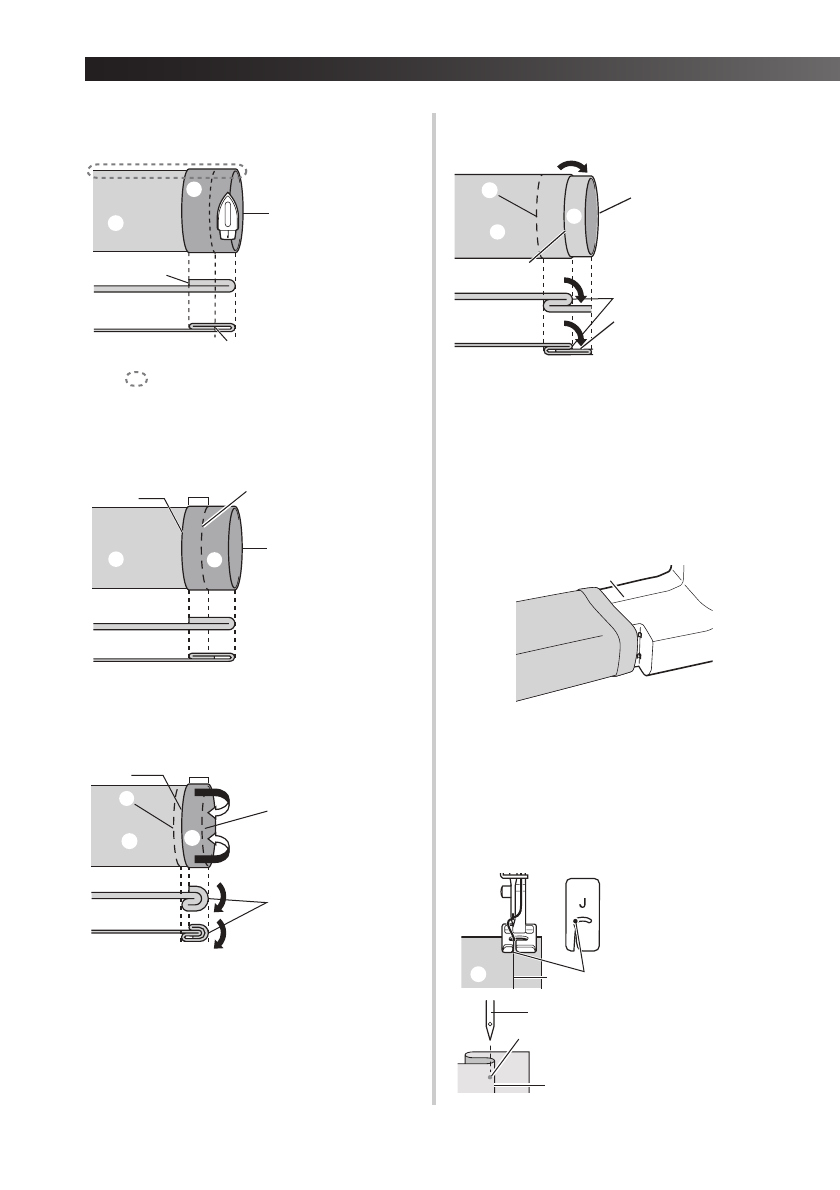 J