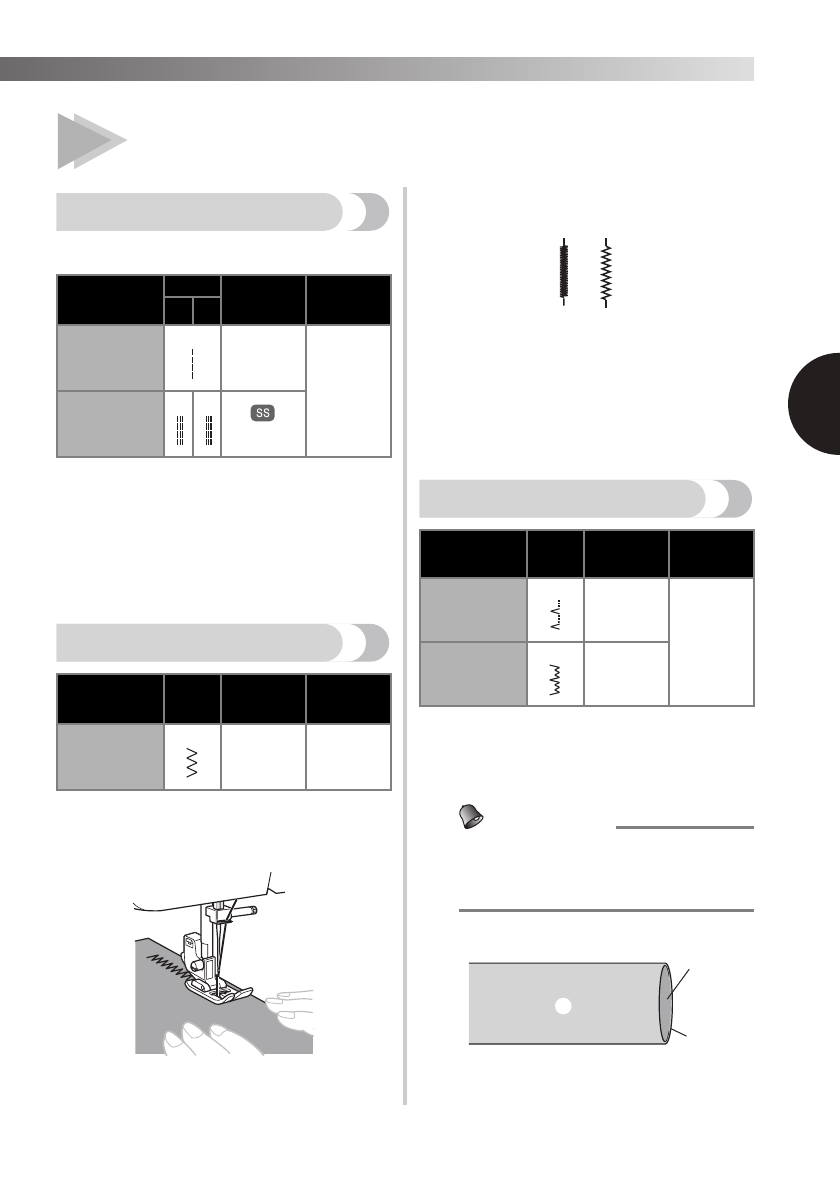 SS