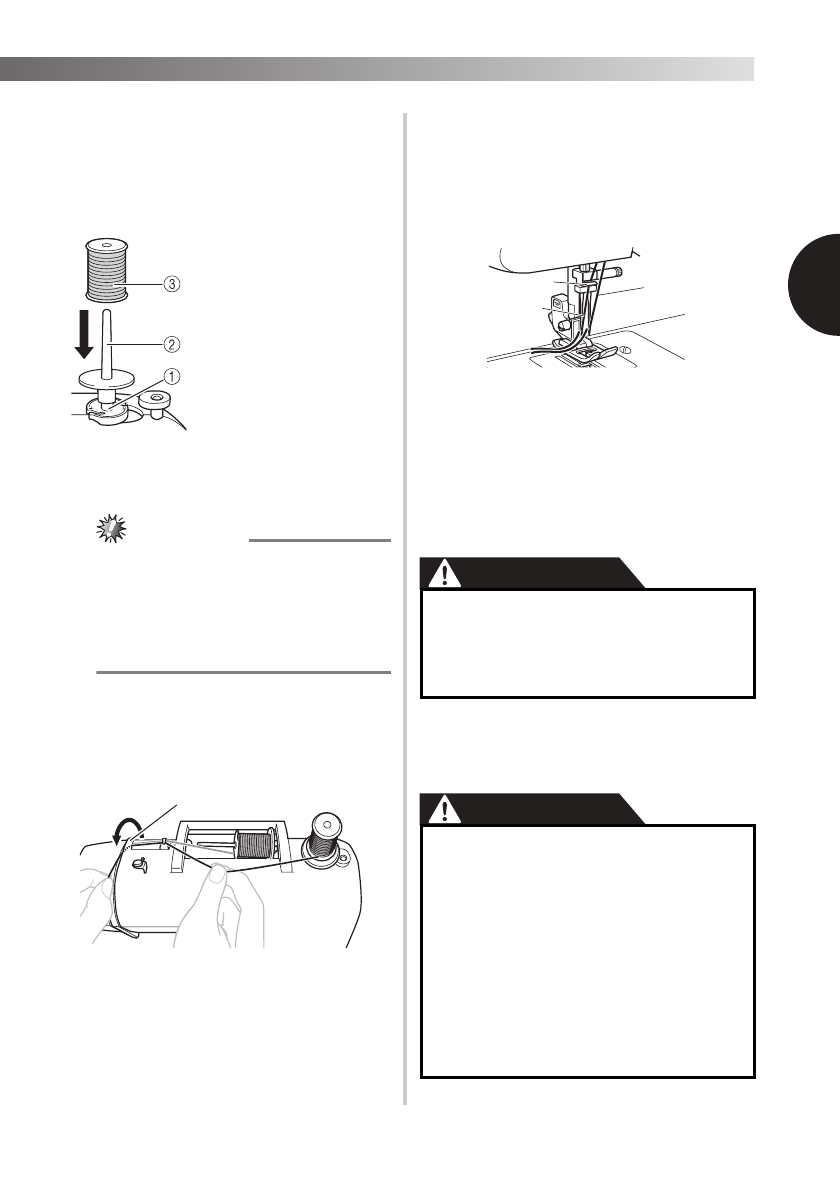 ③

②

①