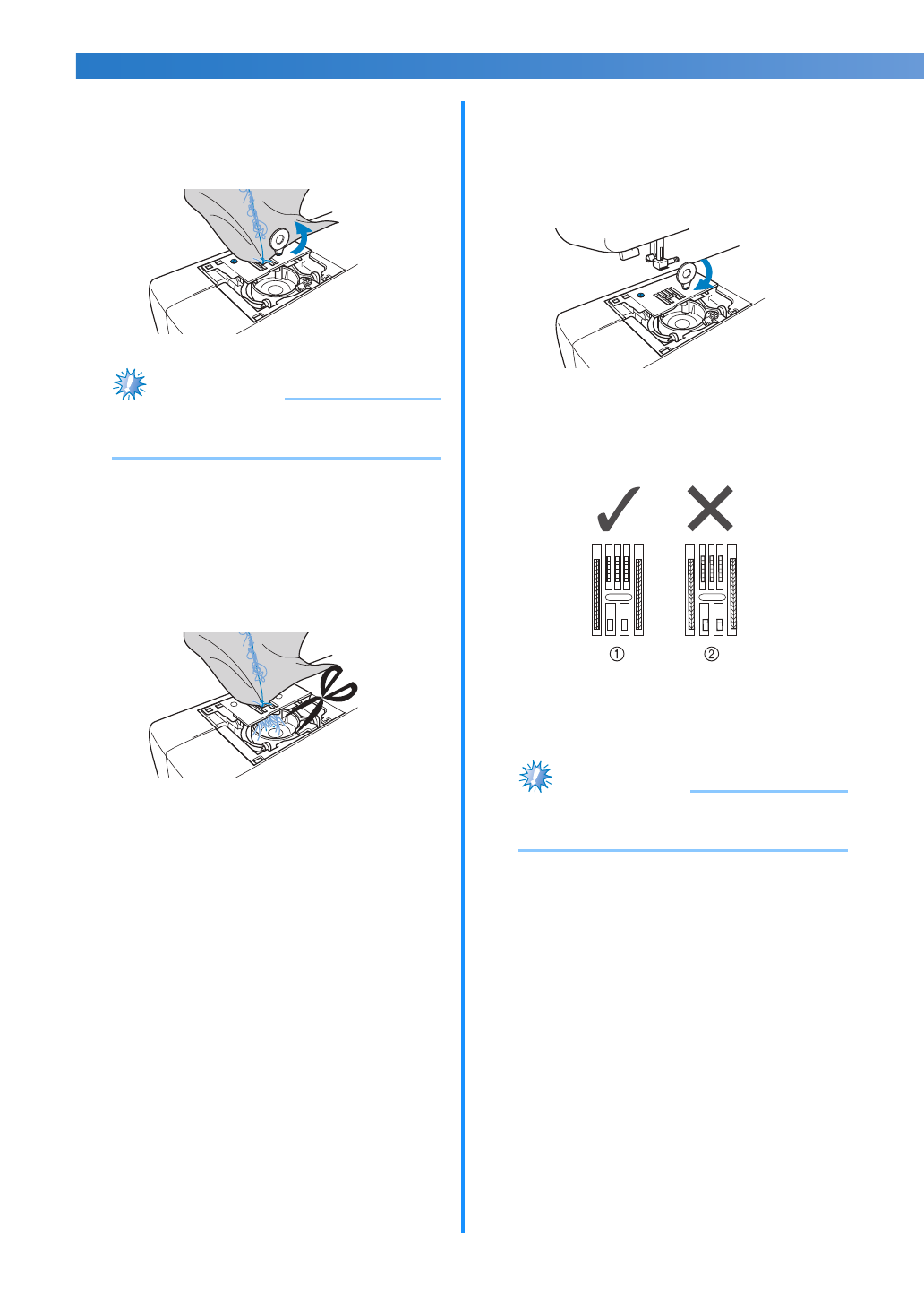 ①
②