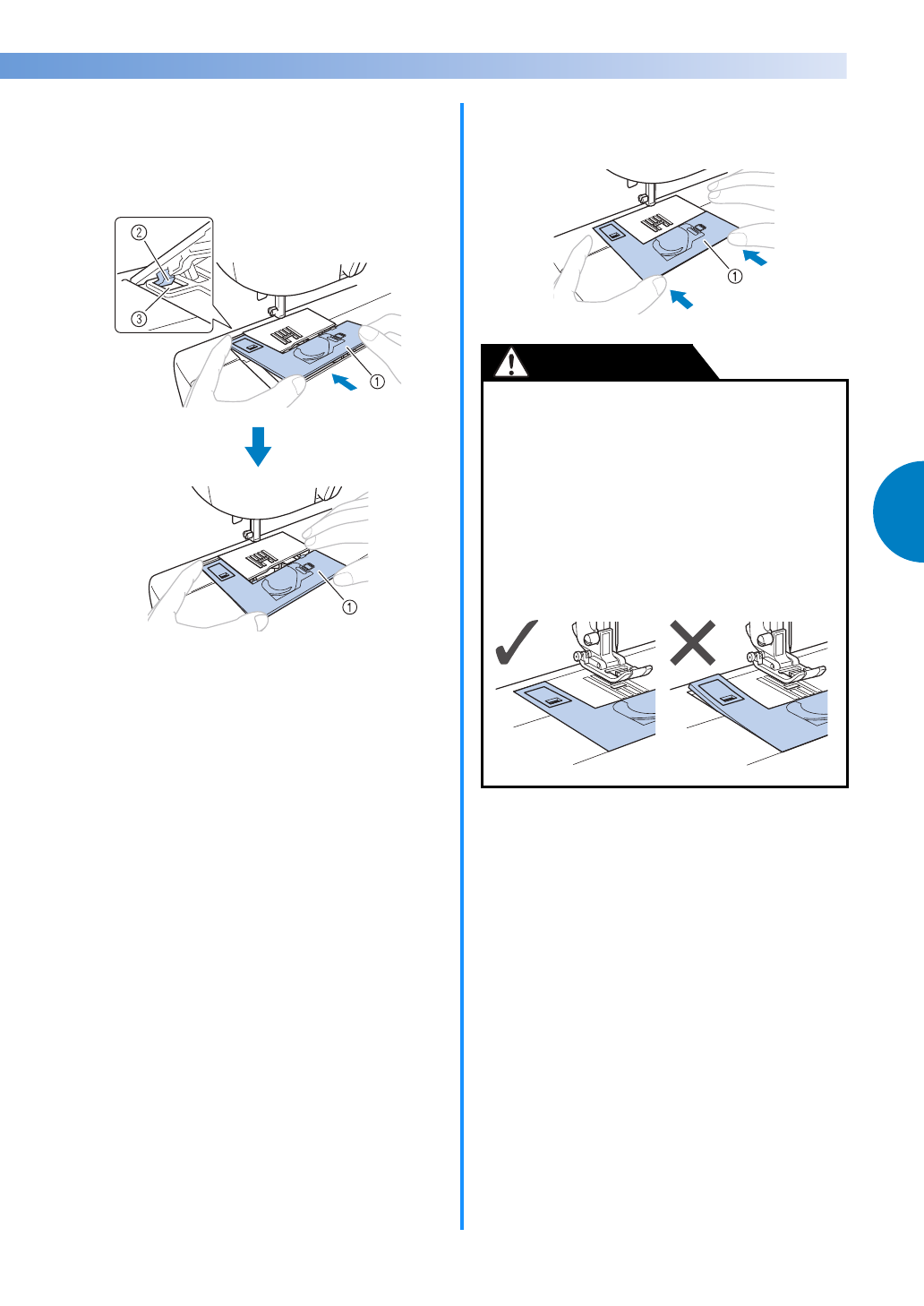 ②
③
①
①
①