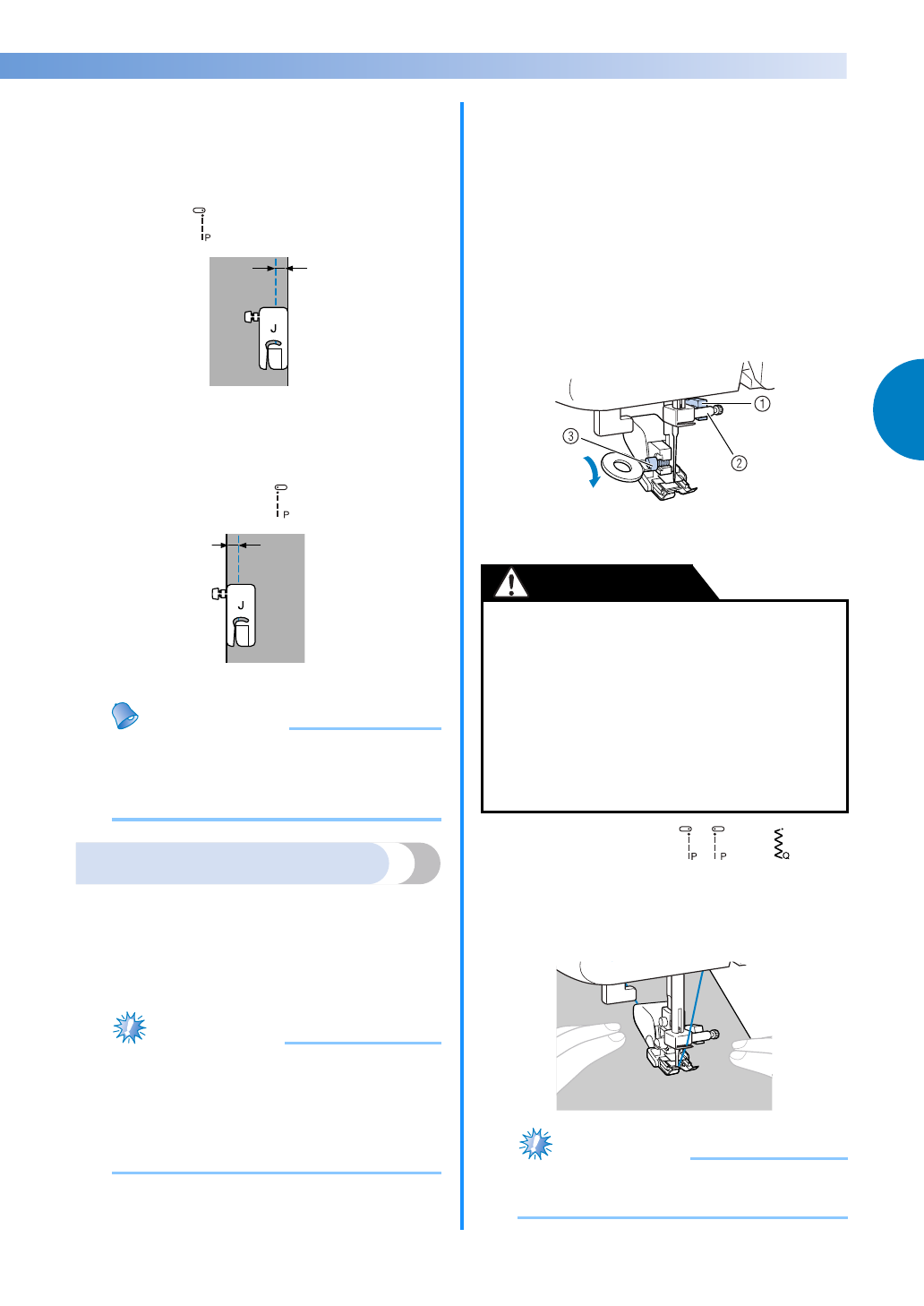 P

J

P

J

①

②

③

P P Q