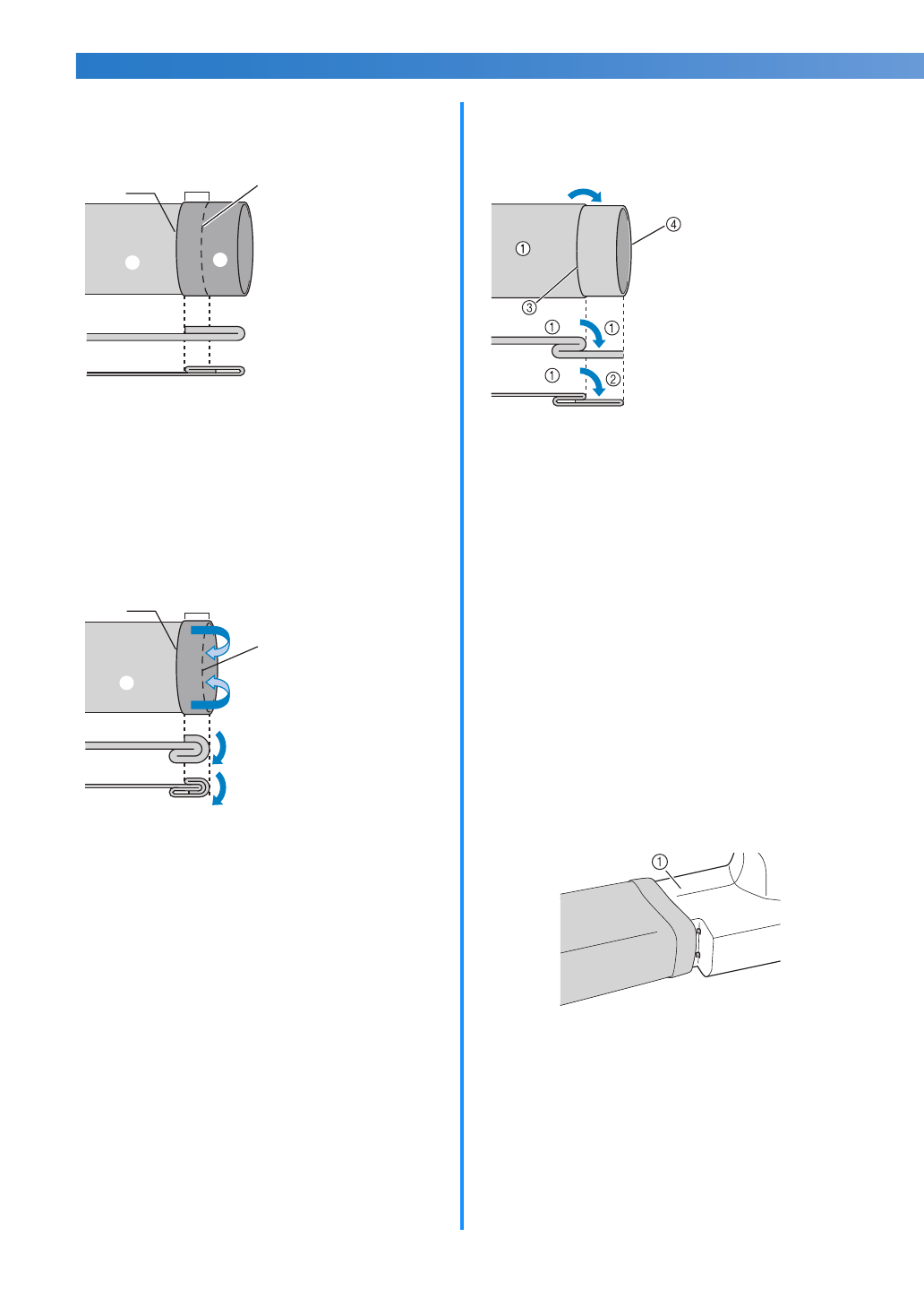 ①

④

③

①

①

①

②

①