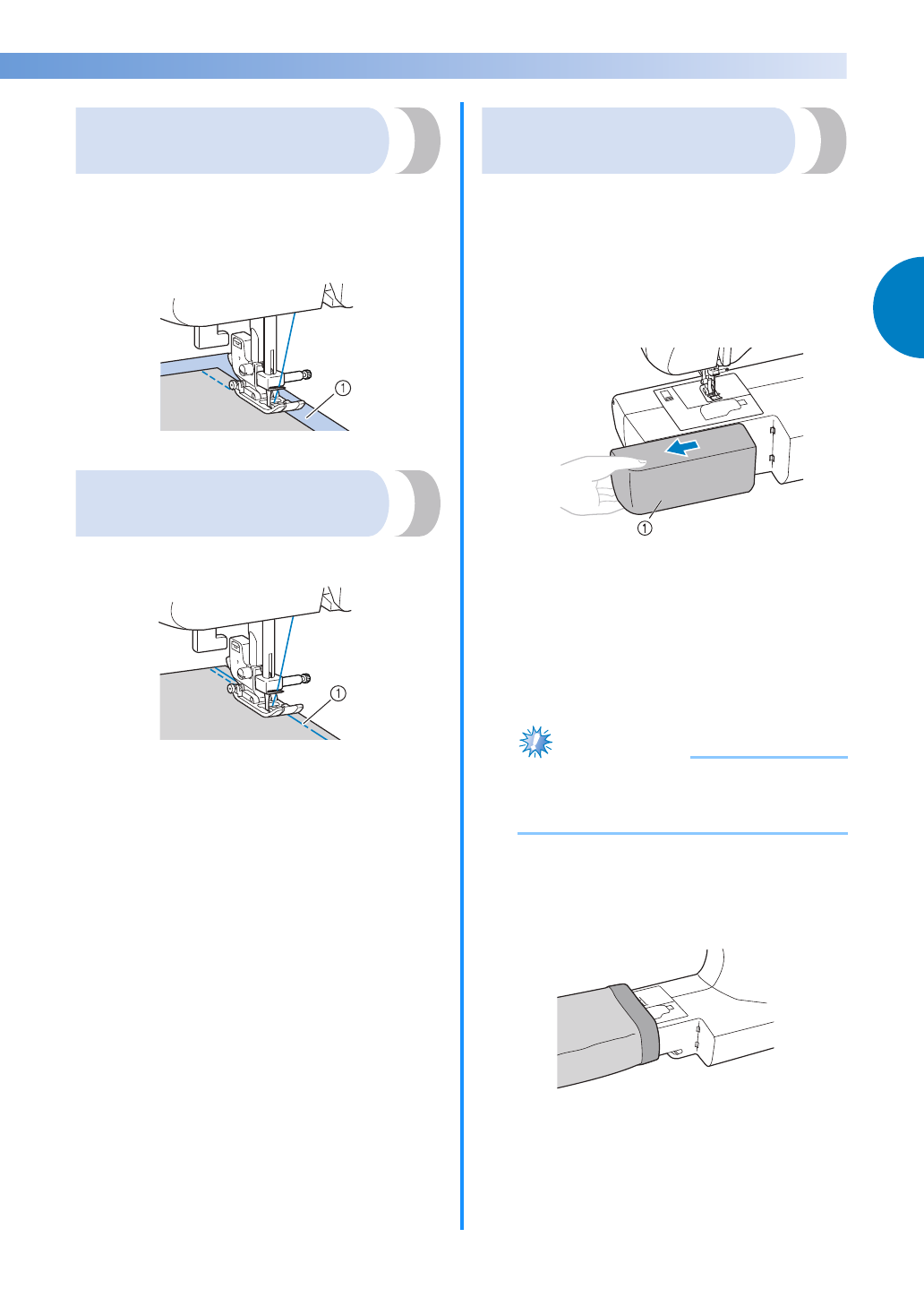 ①

①

①