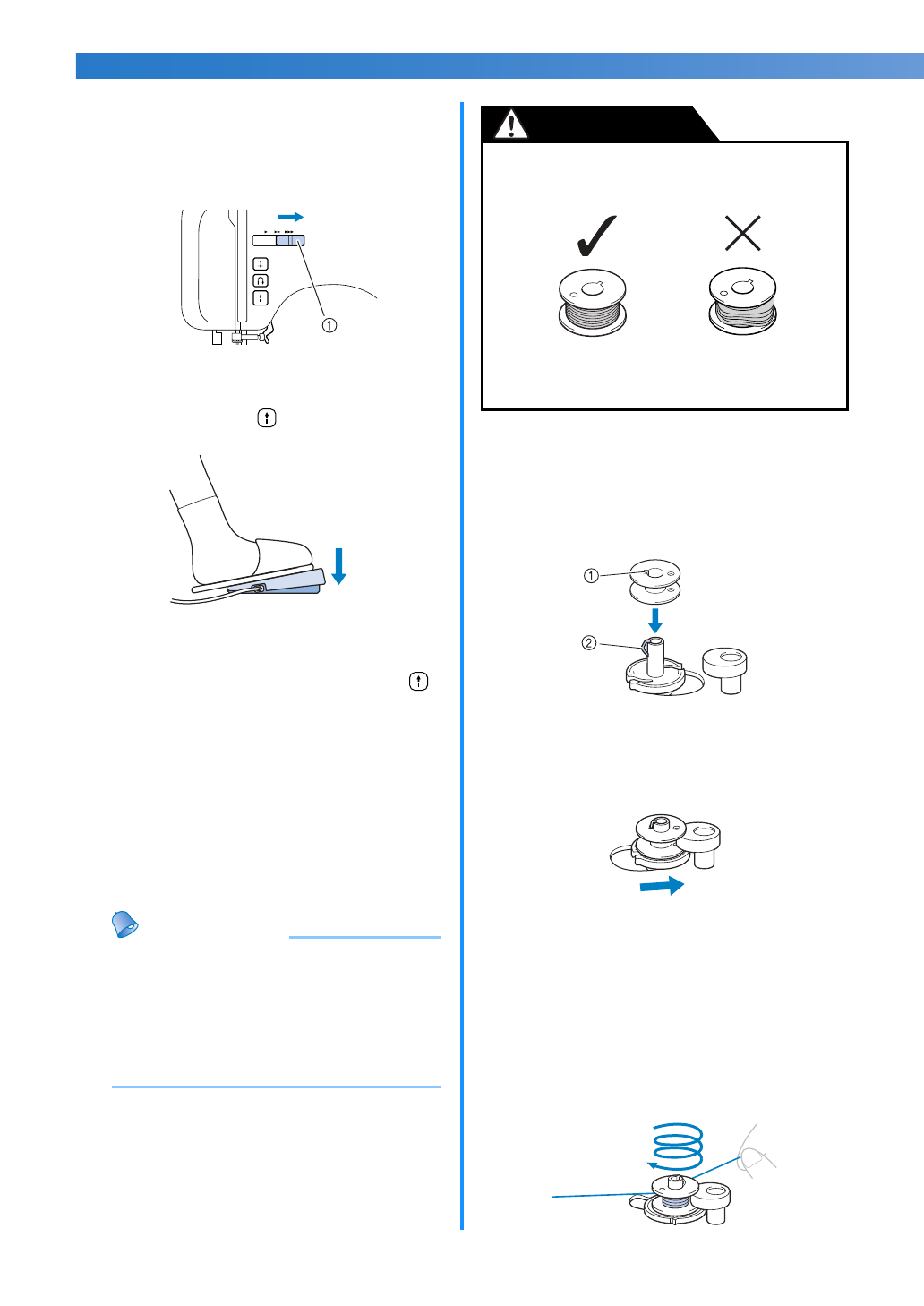 ①

①

②