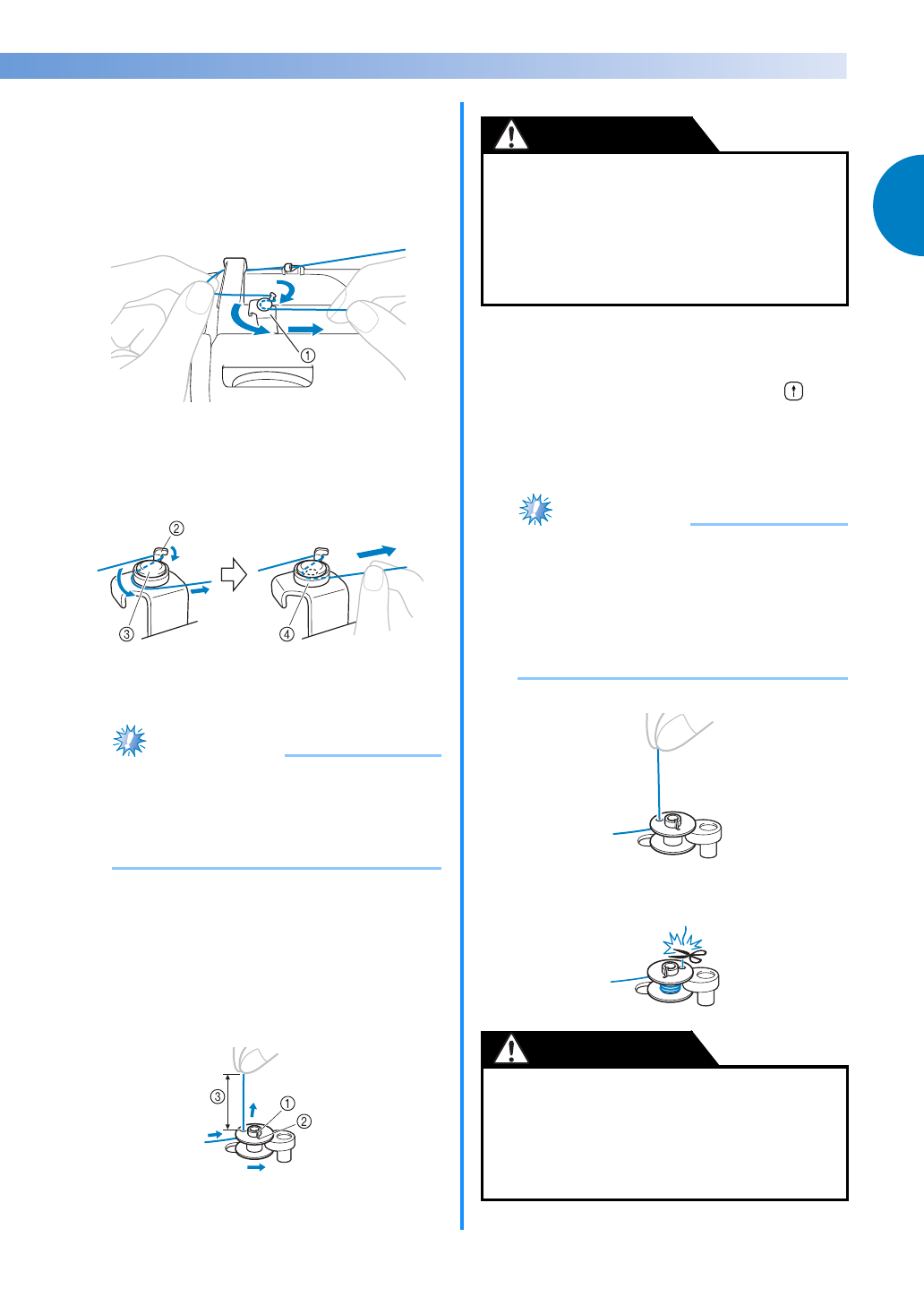 ①

②

③

④

③

①

②