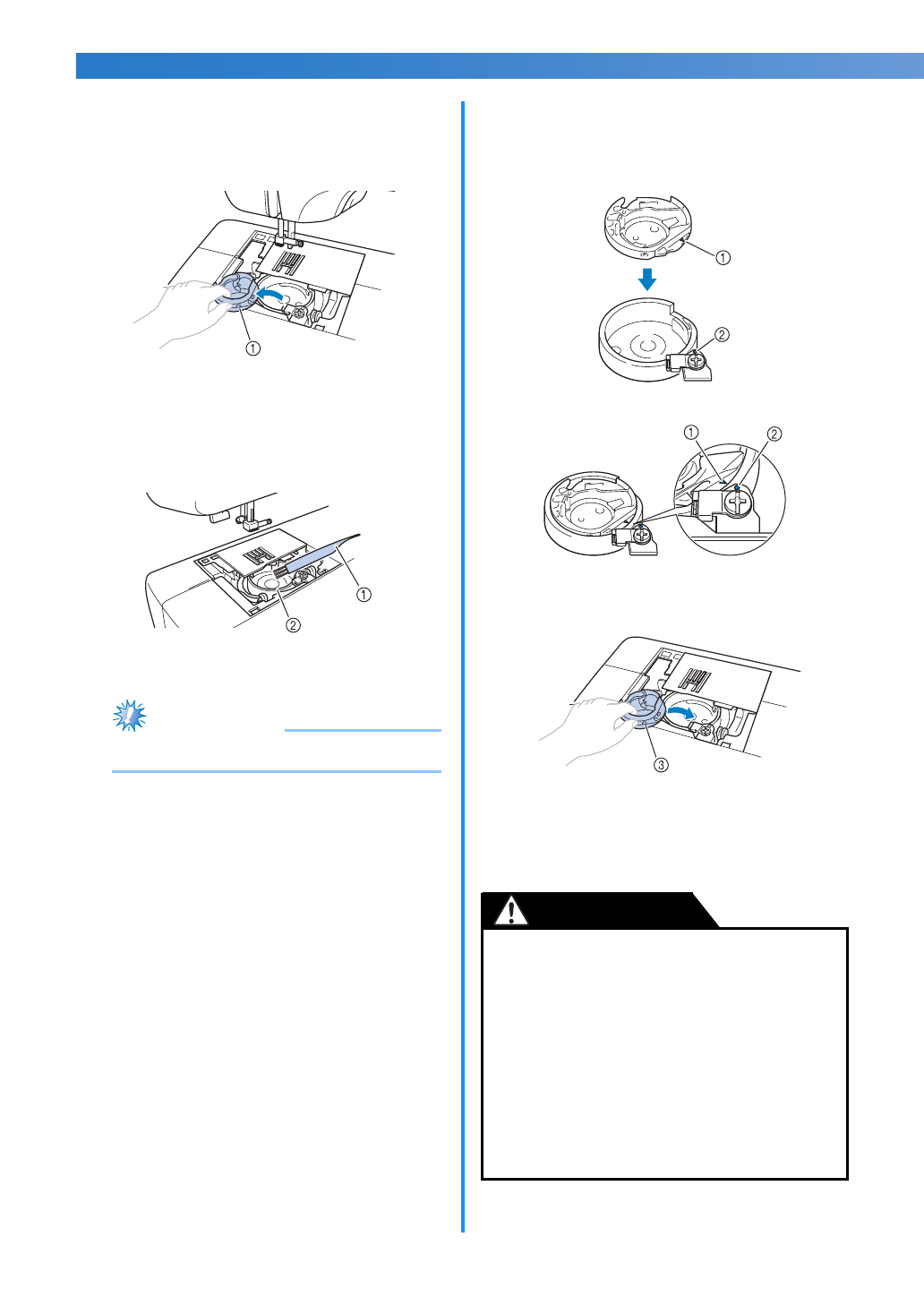 ①

①
②

①
②

①
②

③