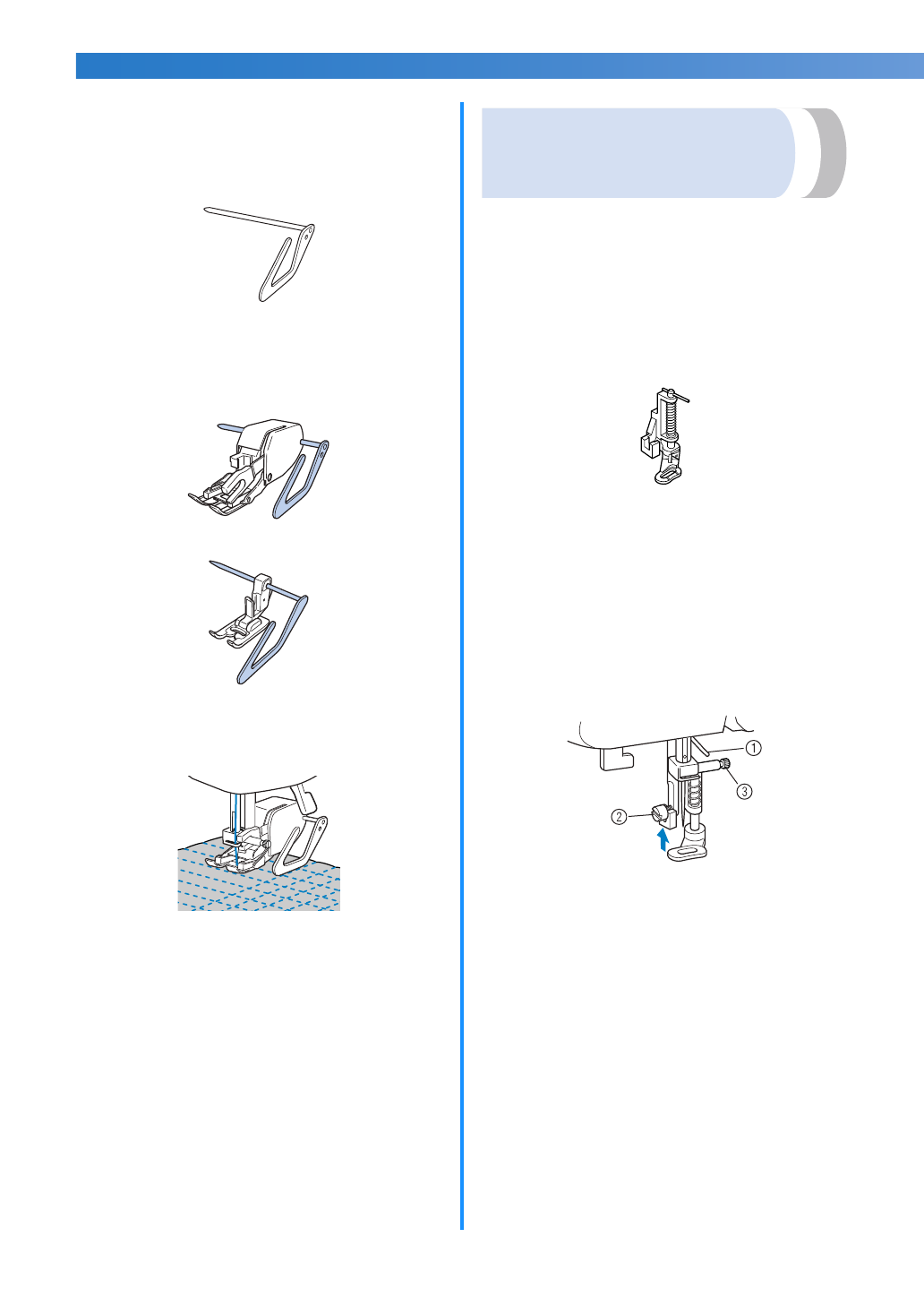 ①

③

②