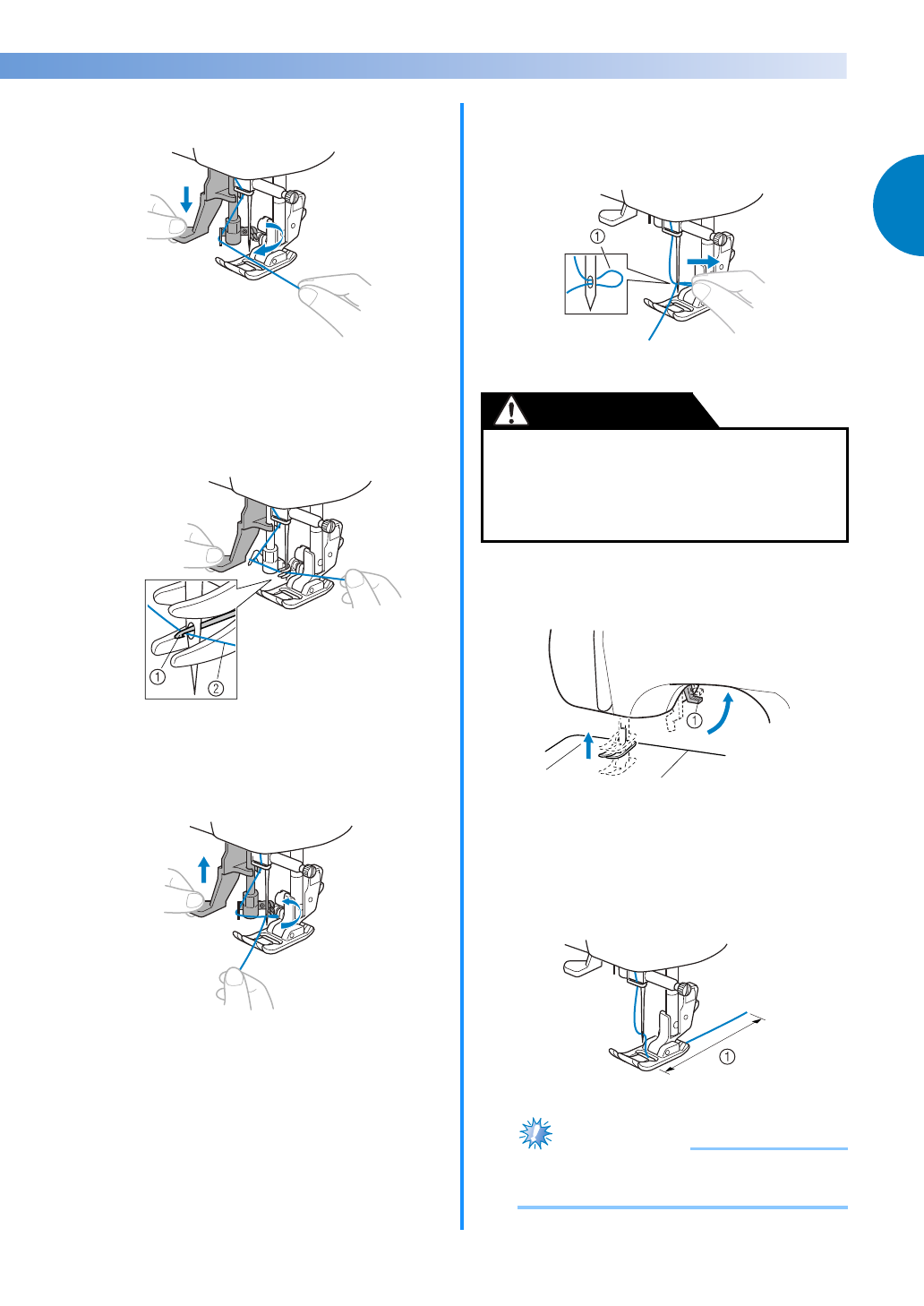 ①

①
②

①

①