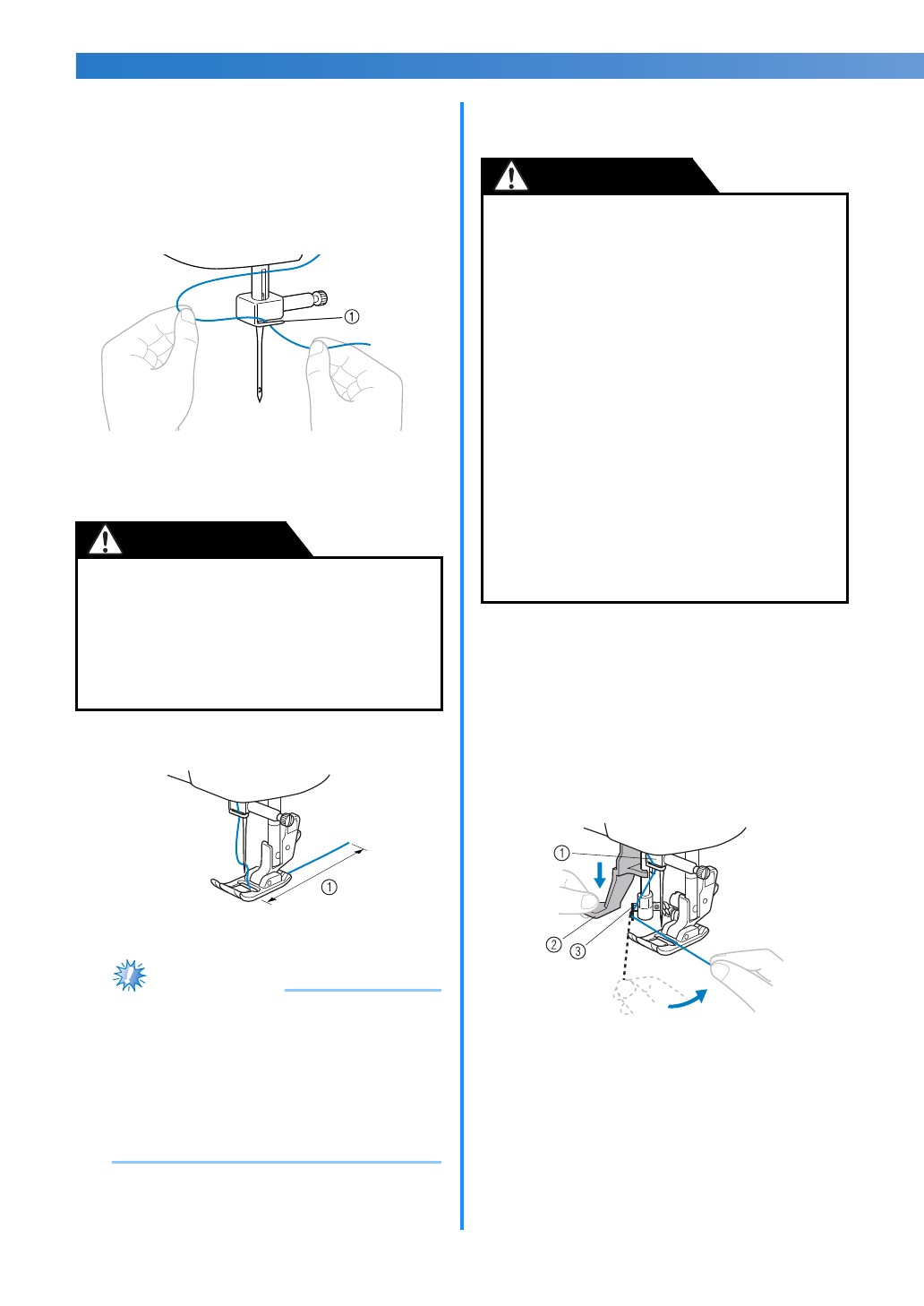 ①

①

①

②

③