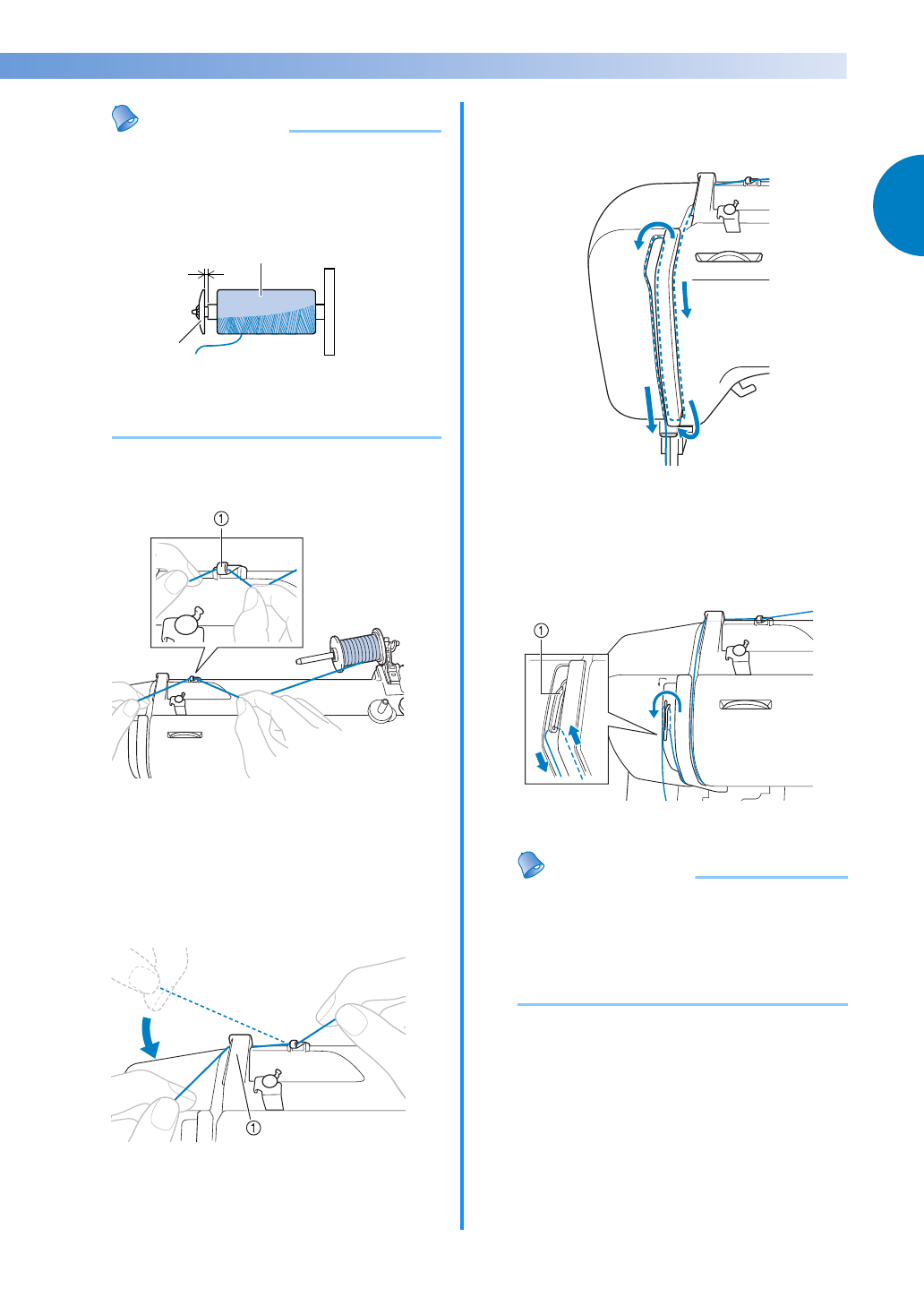 ①

①

①