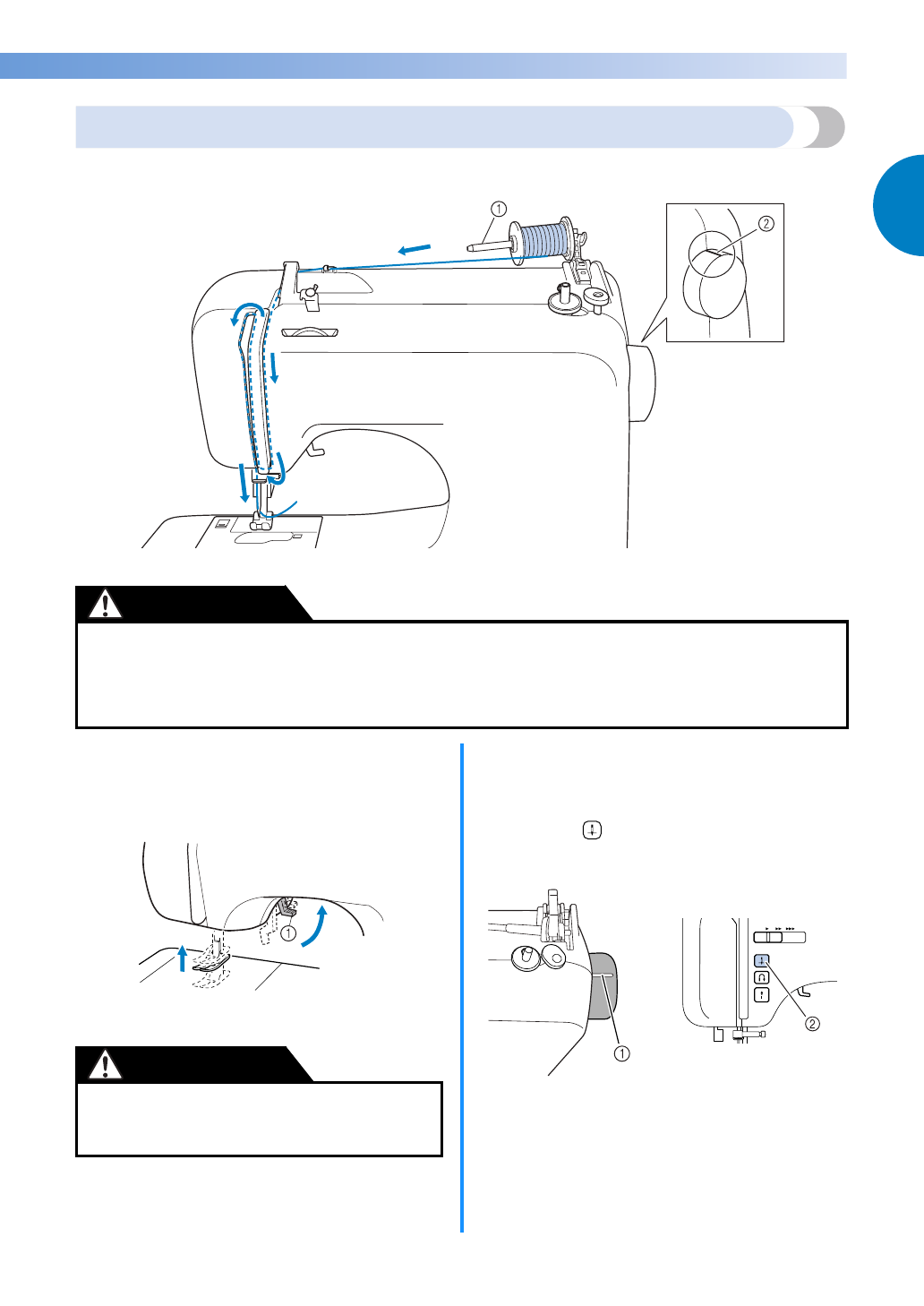 ① 
② 

① 

① 

②