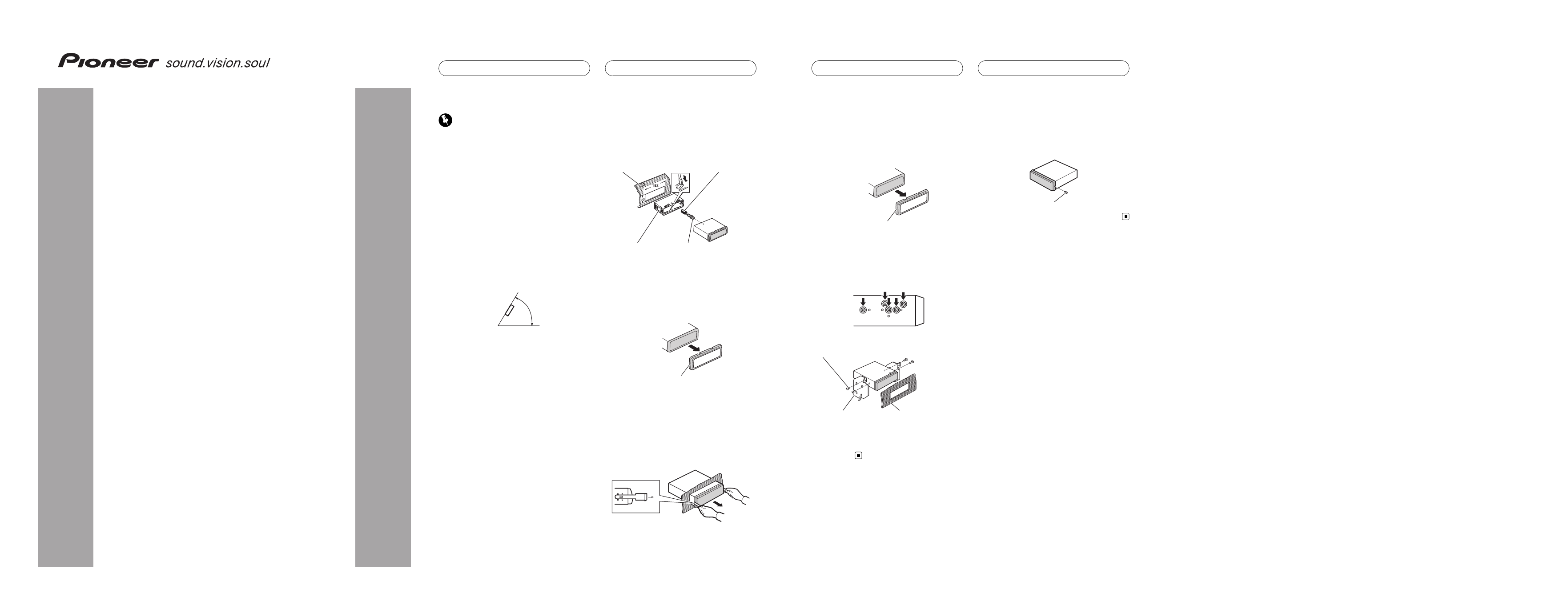 Pioneer sound.vision.soul