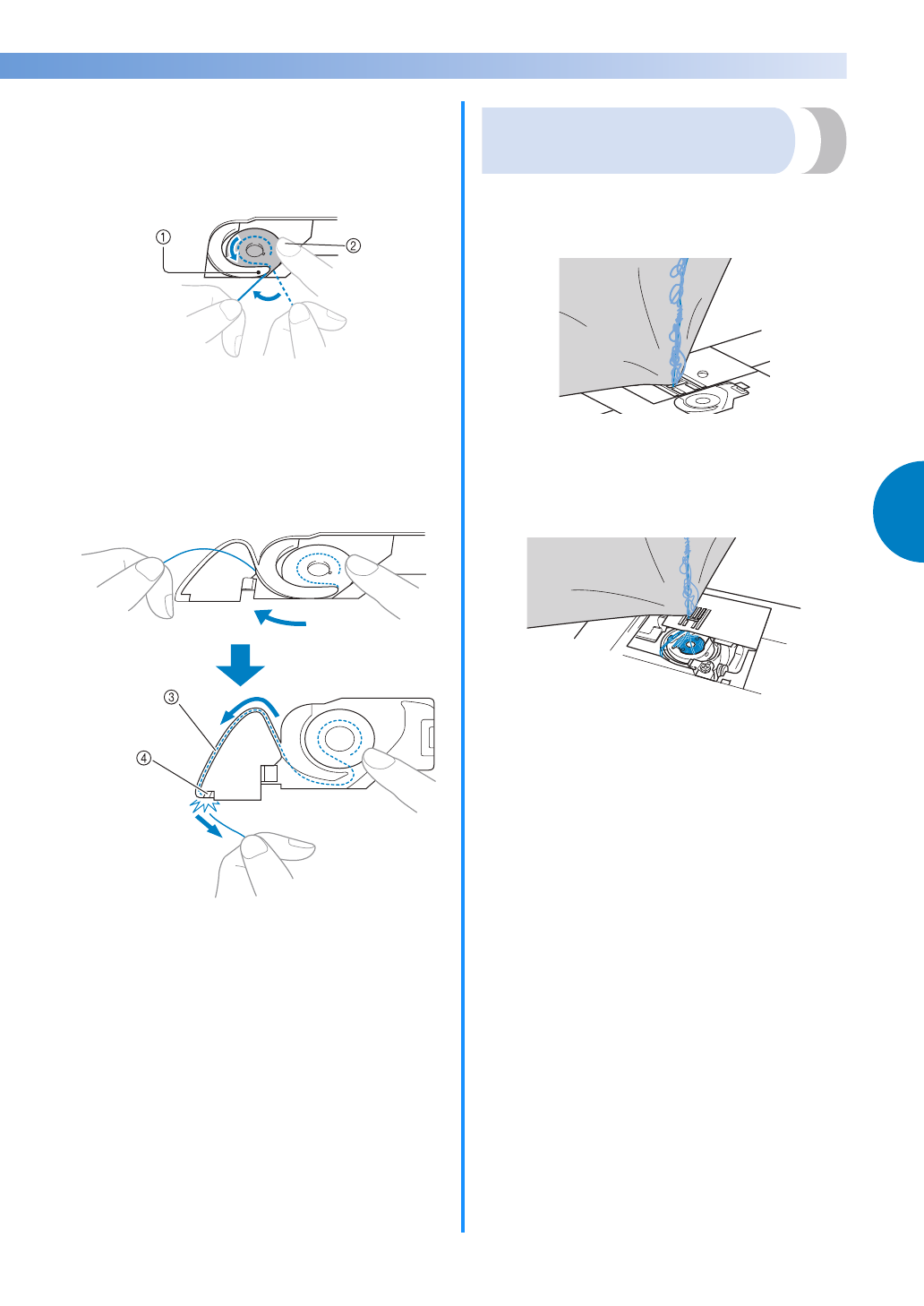 ①
②

③
④