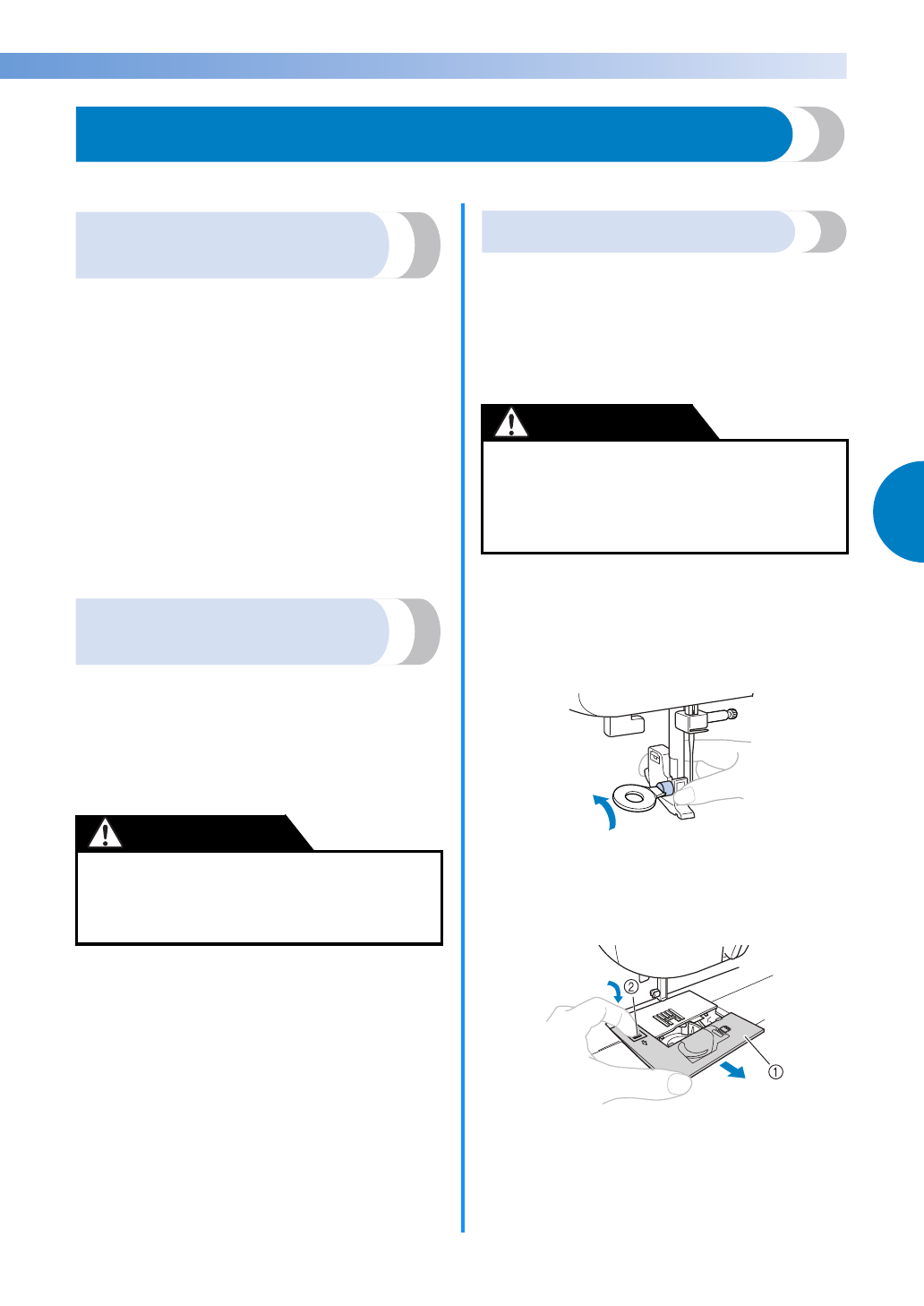 ②

①