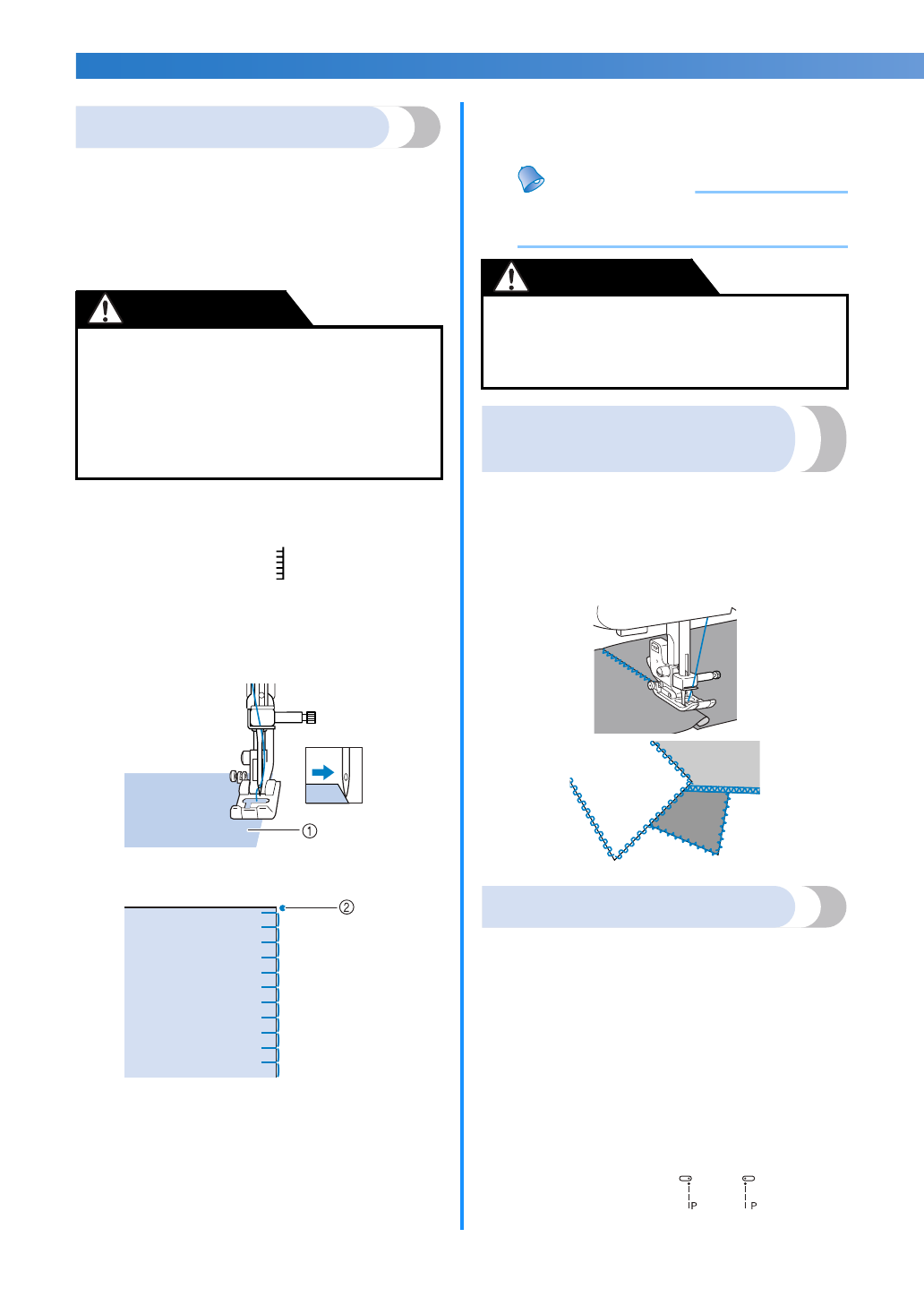 ①

②

P P