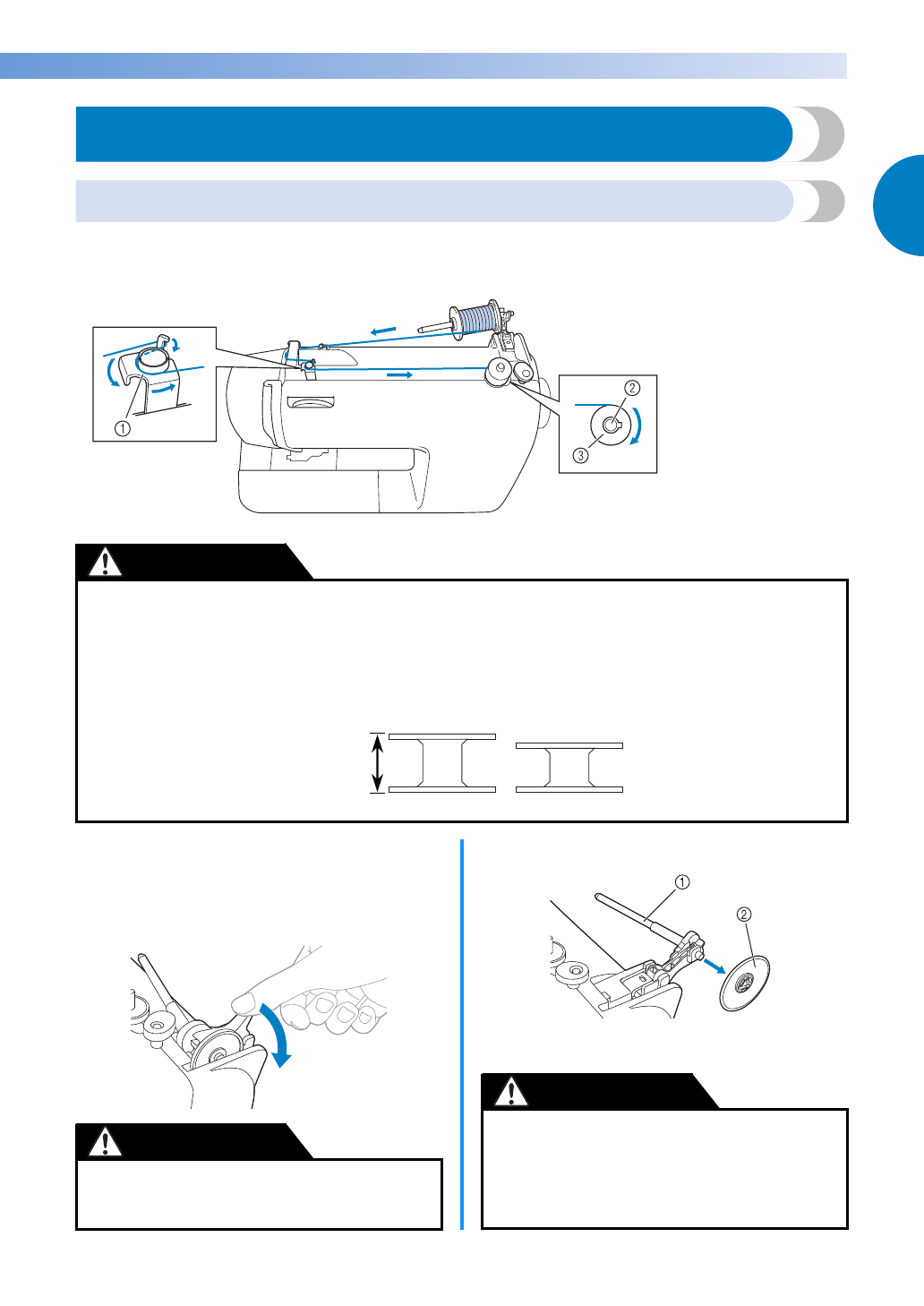 ①

②

③

①

②