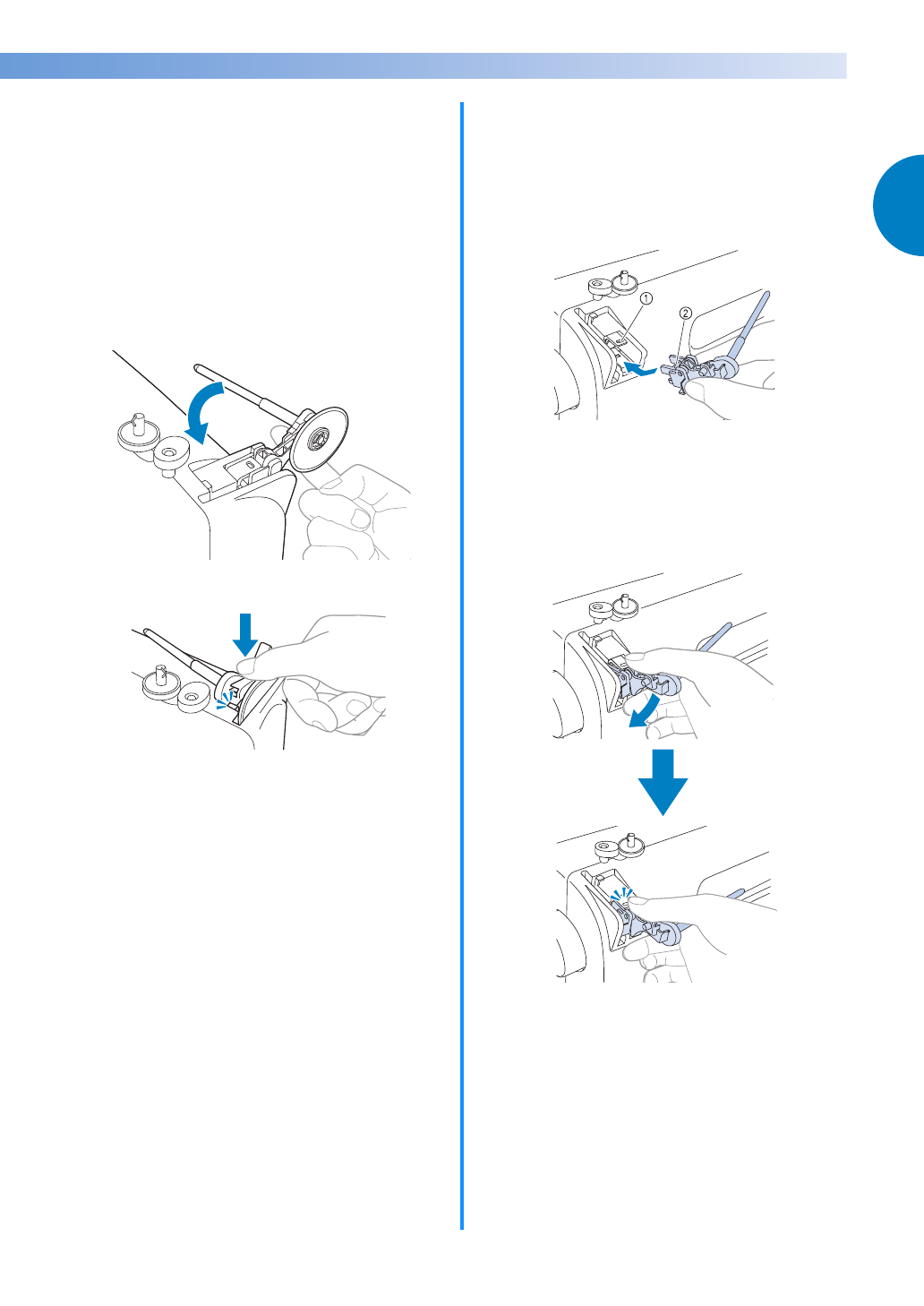 ①
②