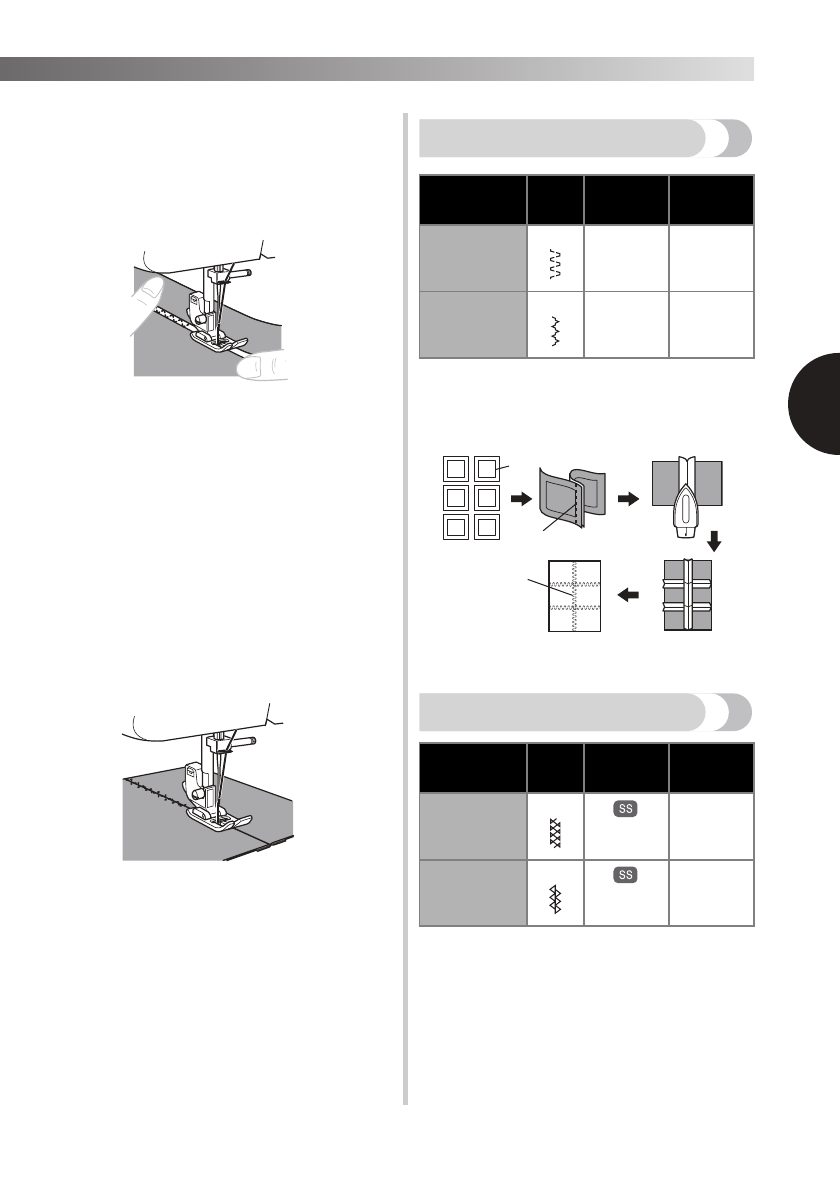 SS

SS