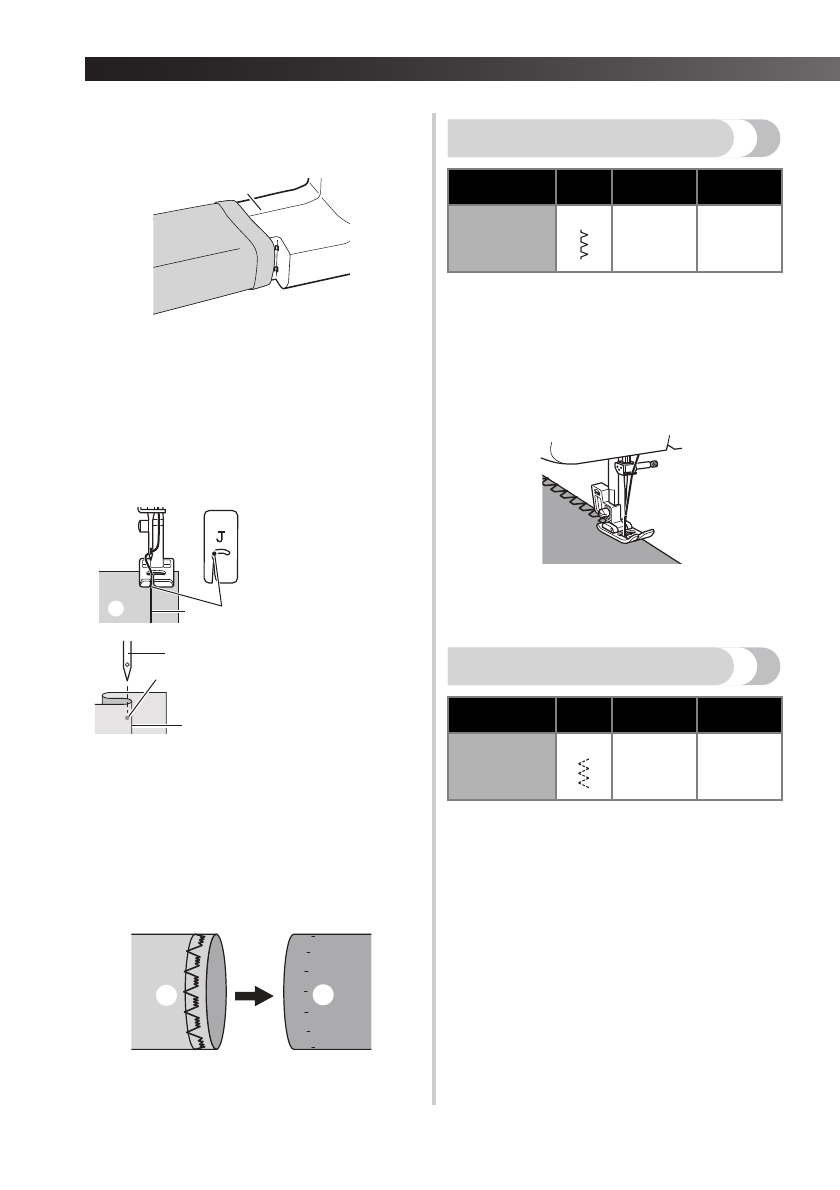 J