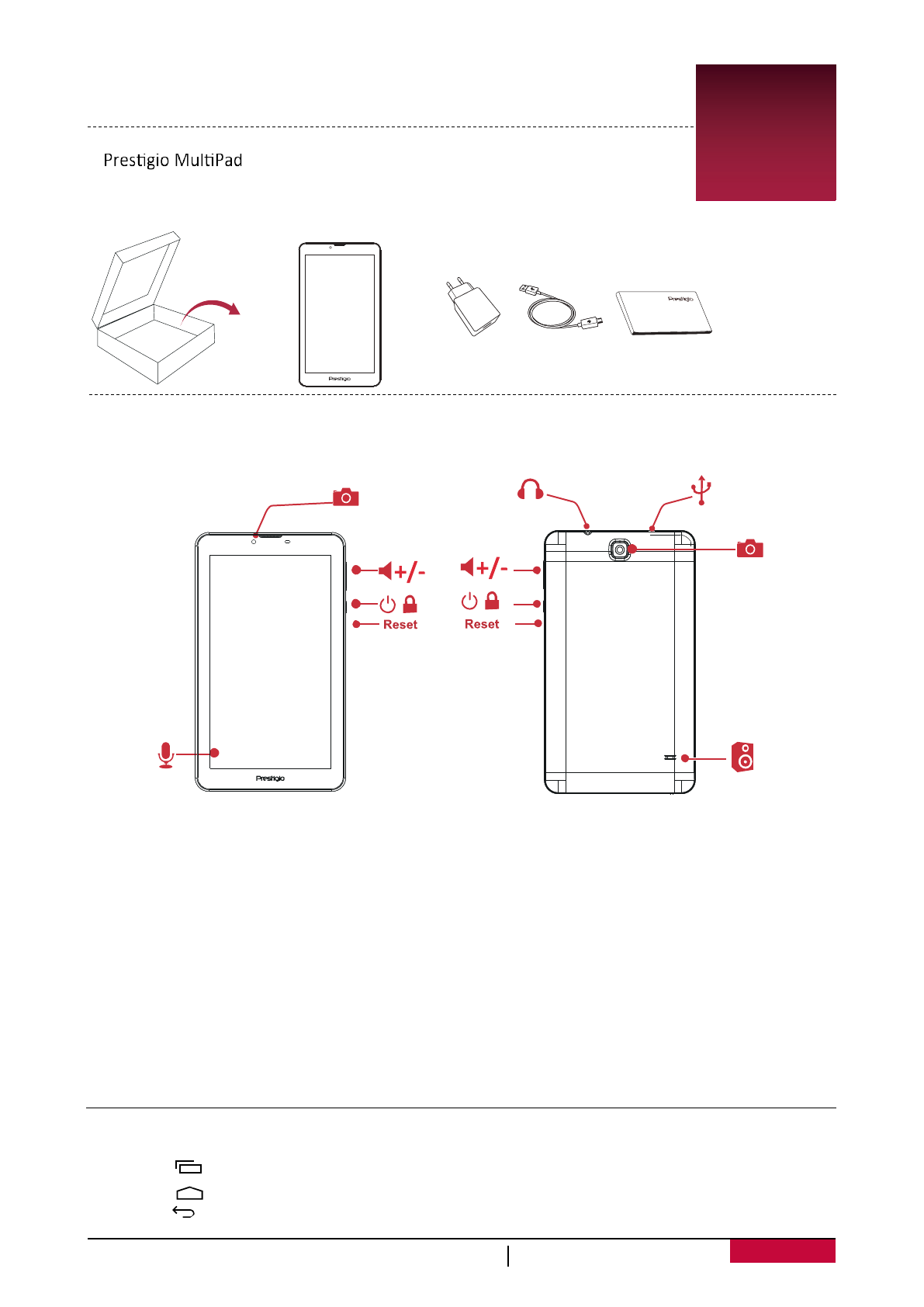 Prestigio MultiPad

Prestigio

Prestigio

+/-

Reset

+/-

Reset

Prestigio