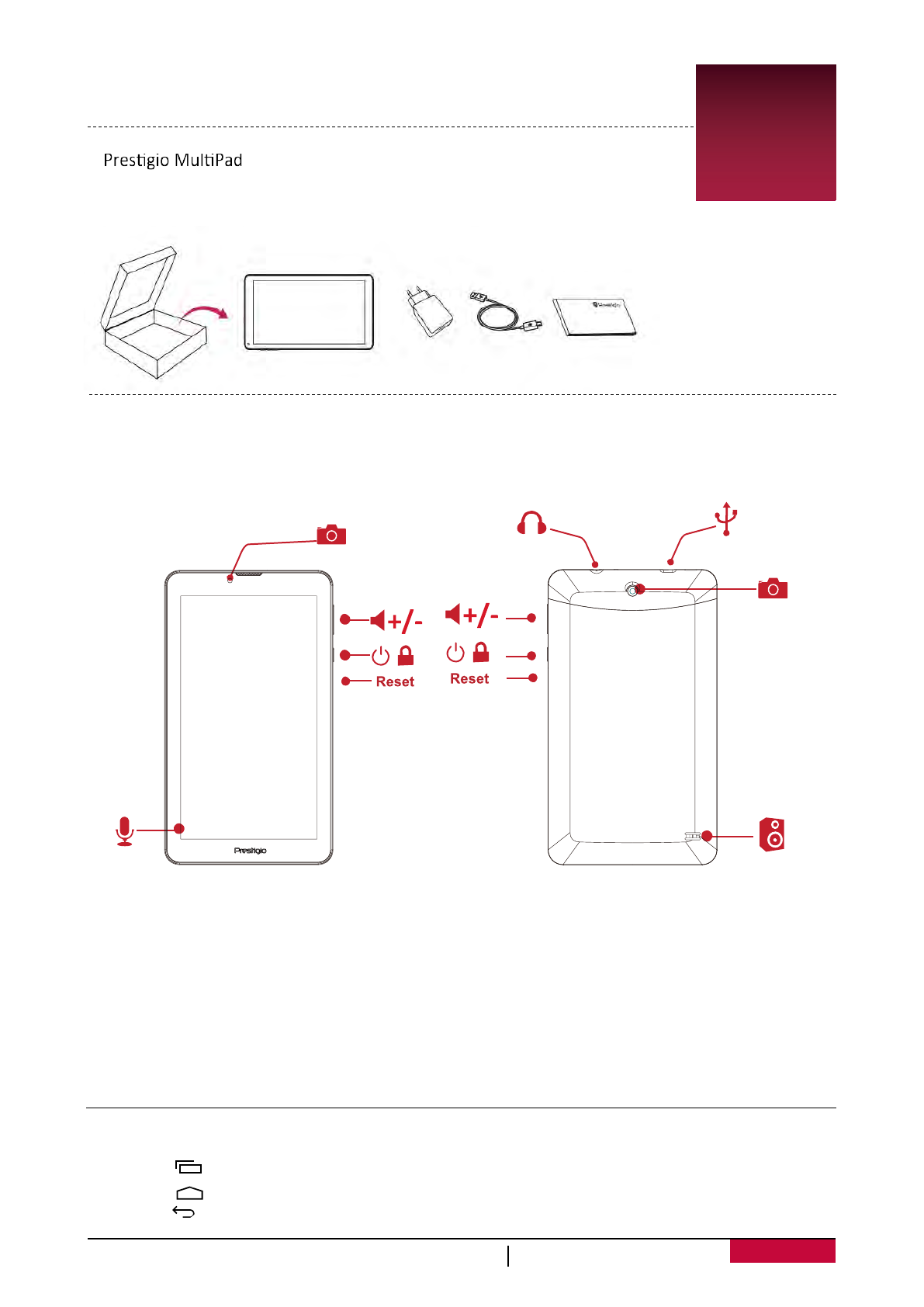 Prestigio MultiPad

+/-

Reset

+/-

Reset

Prestigio