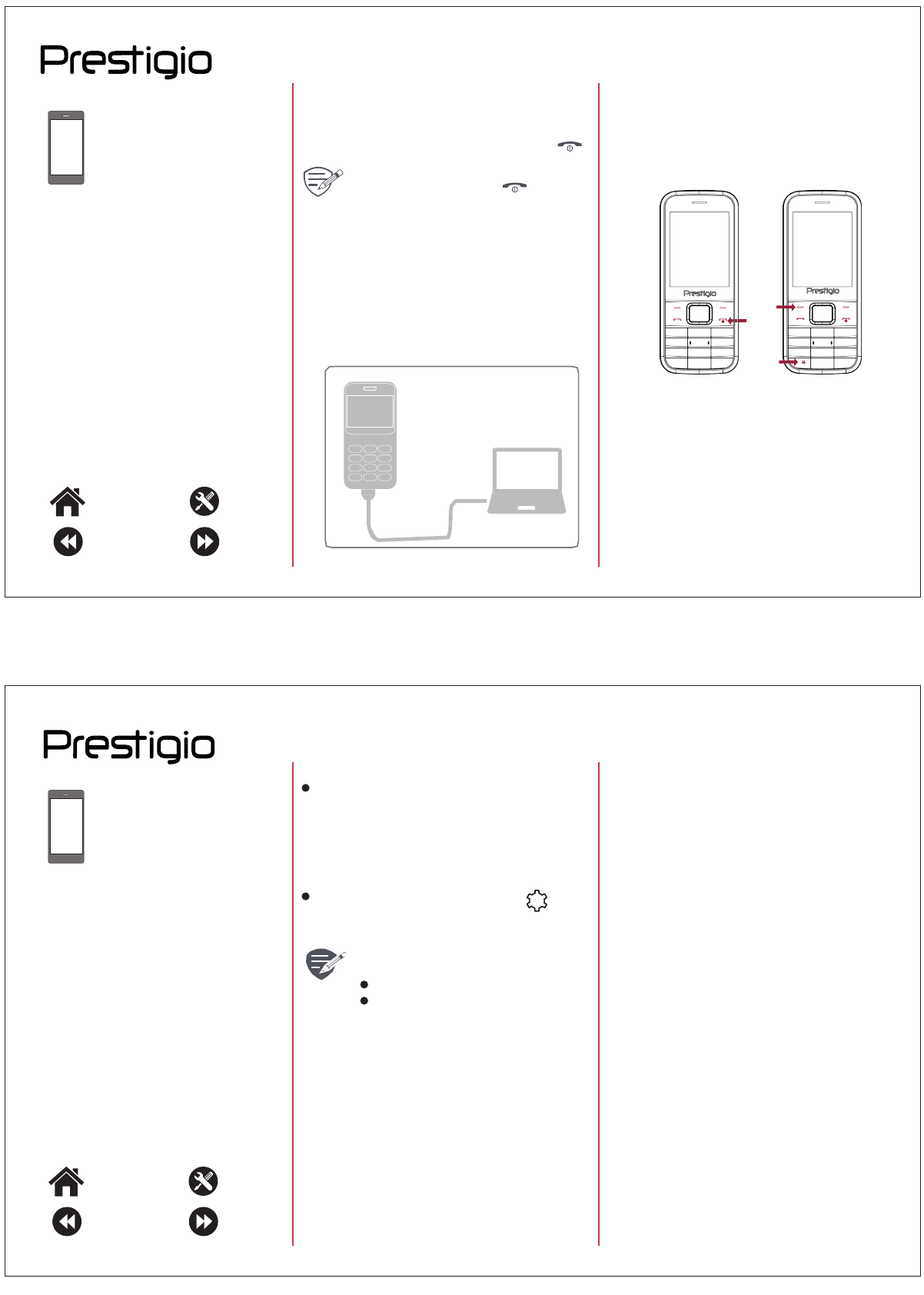 Prestigio

Prestigio

Prestigio

Prestigio