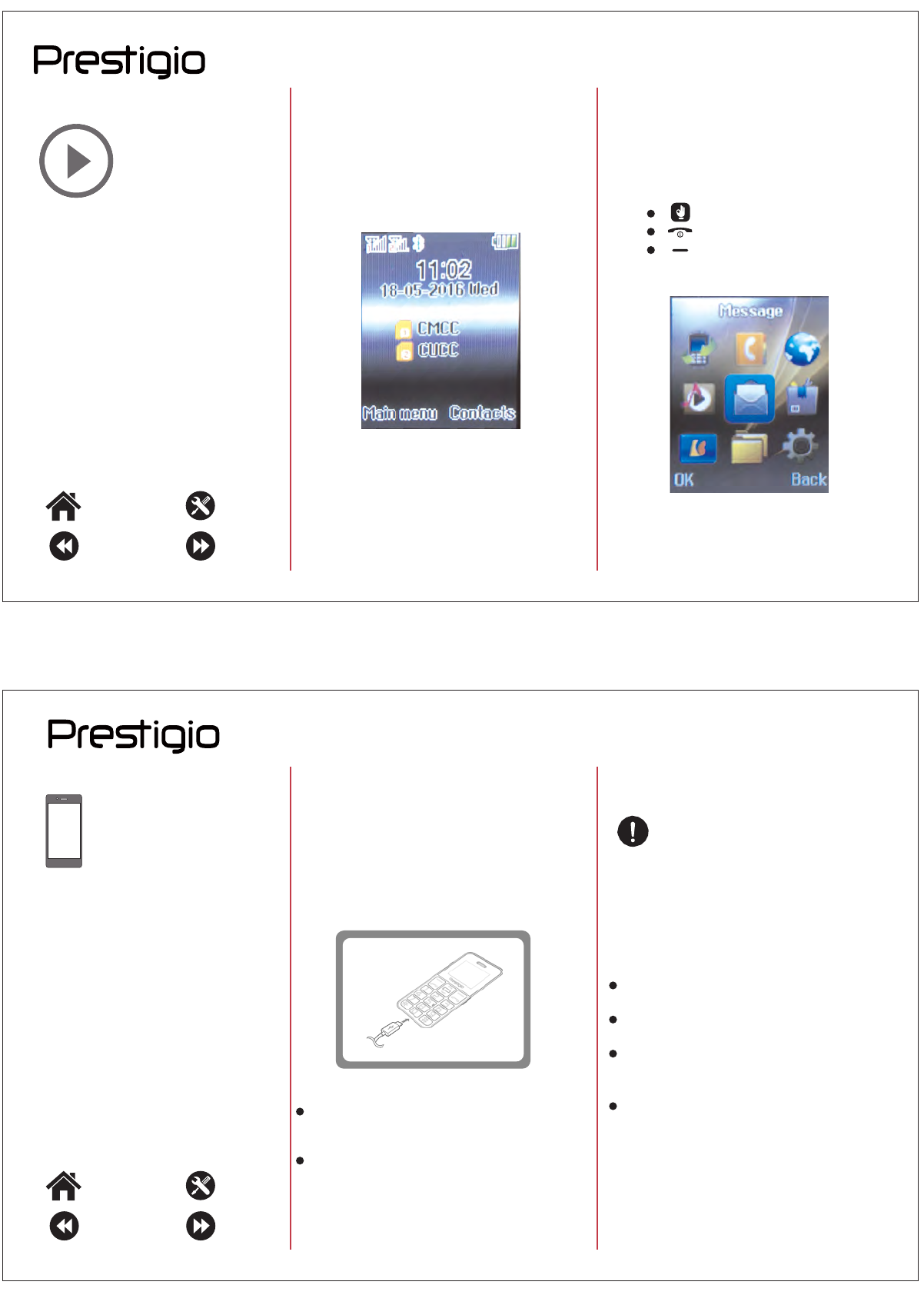 Prestigio

11:02
18-05-2016 Wed
CMCC
CUCC
Main menu Contacts

Message
OK Back

Prestigio