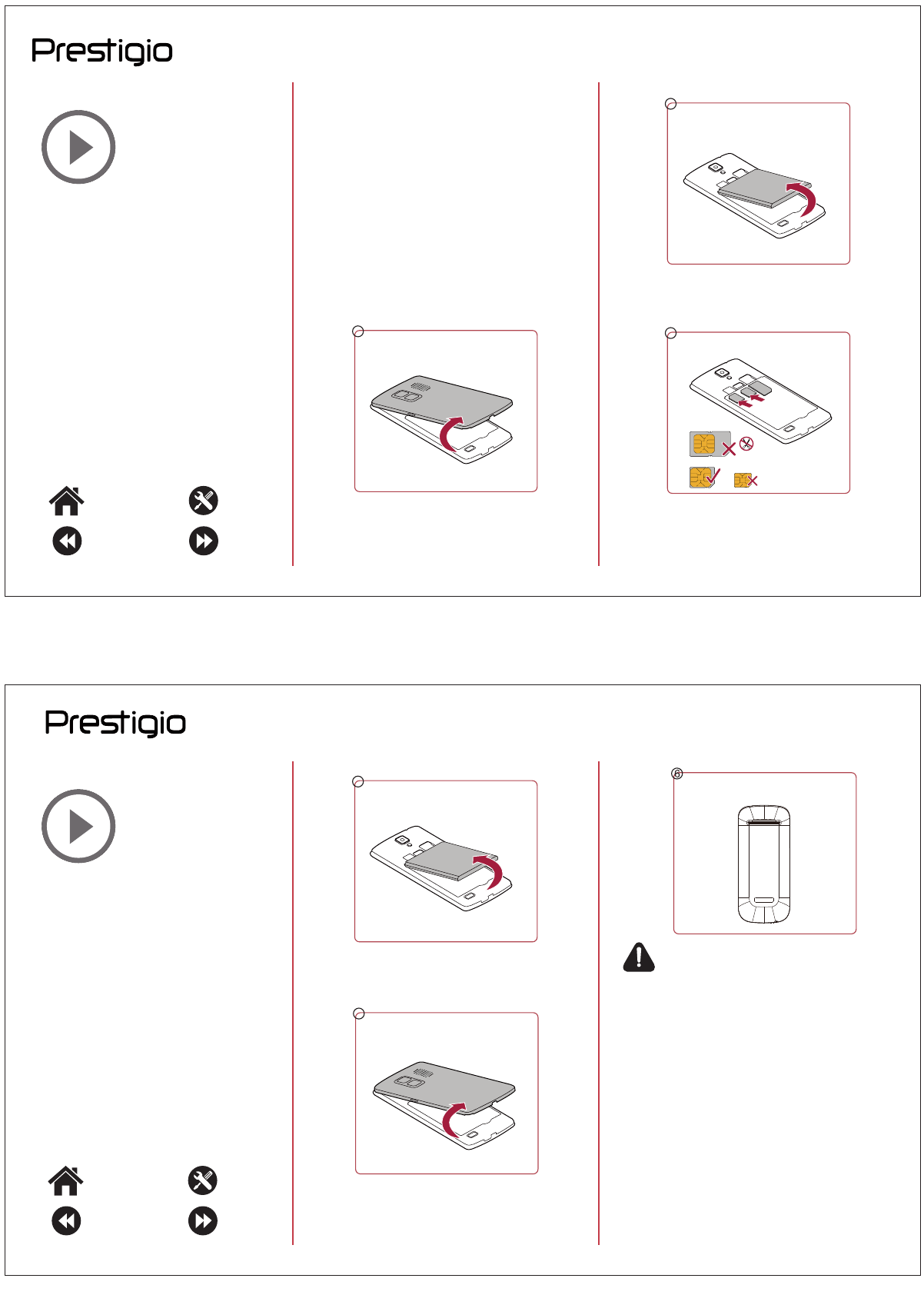 Prestigio

Prestigio

6